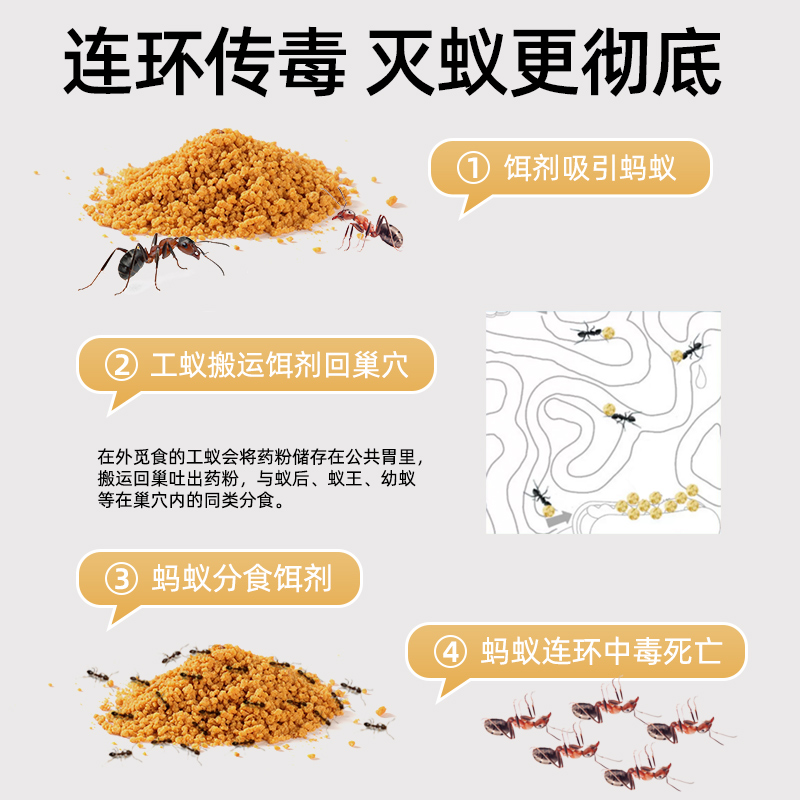 连环传毒 灭蚁更彻底

① 饵剂吸引蚂蚁

② 工蚁搬运饵剂回巢穴

在外觅食的工蚁会将药粉储存在公共胃里，搬运回巢吐出药粉，与蚁后、蚁王、幼蚁等在巢穴内的同类分食。

③ 蚂蚁分食饵剂

④ 蚂蚁连环中毒死亡