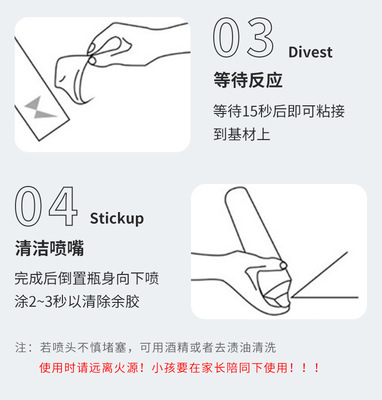 03 Divest

等待反应

等待15秒后即可粘接到基材上

04 Stickup

清洁喷嘴

完成后倒置瓶身向下喷涂2~3秒以清除余胶

注：若喷头不慎堵塞，可用酒精或者去渍油清洗

使用时请远离火源！小孩要在家长陪同下使用！！！