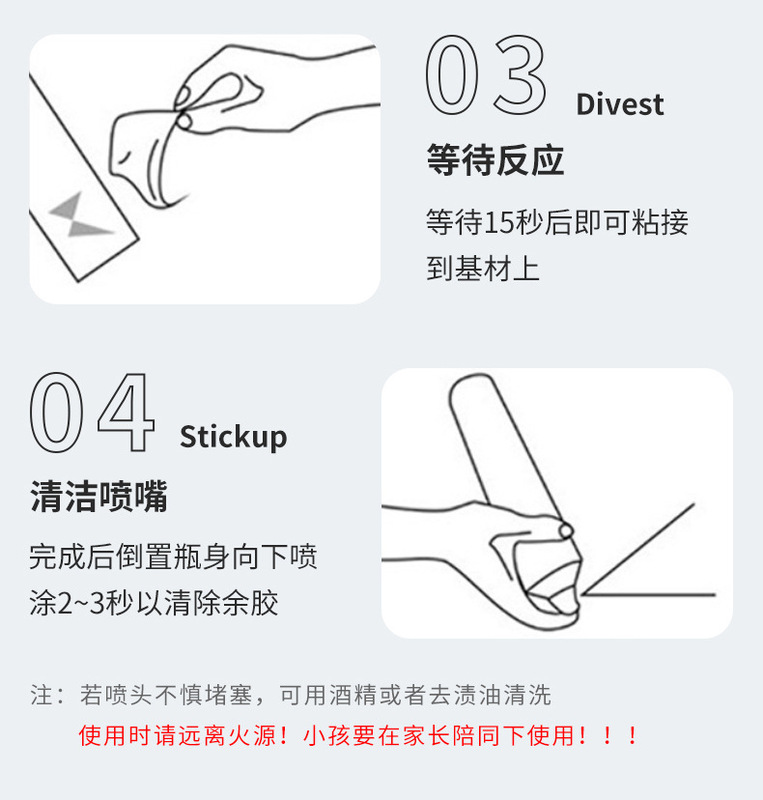 03 Divest

等待反应

等待15秒后即可粘接到基材上

04 Stickup

清洁喷嘴

完成后倒置瓶身向下喷涂2~3秒以清除余胶

注：若喷头不慎堵塞，可用酒精或者去渍油清洗

使用时请远离火源！小孩要在家长陪同下使用！！！