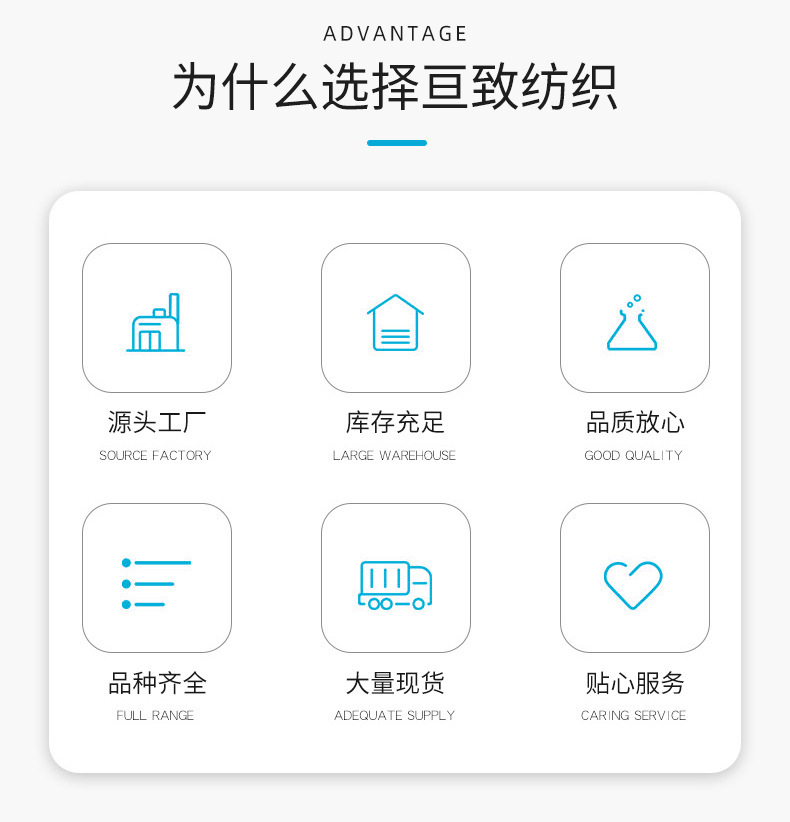 ADVANTAGE

为什么选择亘致纺织

源头工厂
SOURCE FACTORY

库存充足
LARGE WAREHOUSE

品质放心
GOOD QUALITY

品种齐全
FULL RANGE

大量现货
ADEQUATE SUPPLY

贴心服务
CARING SERVICE