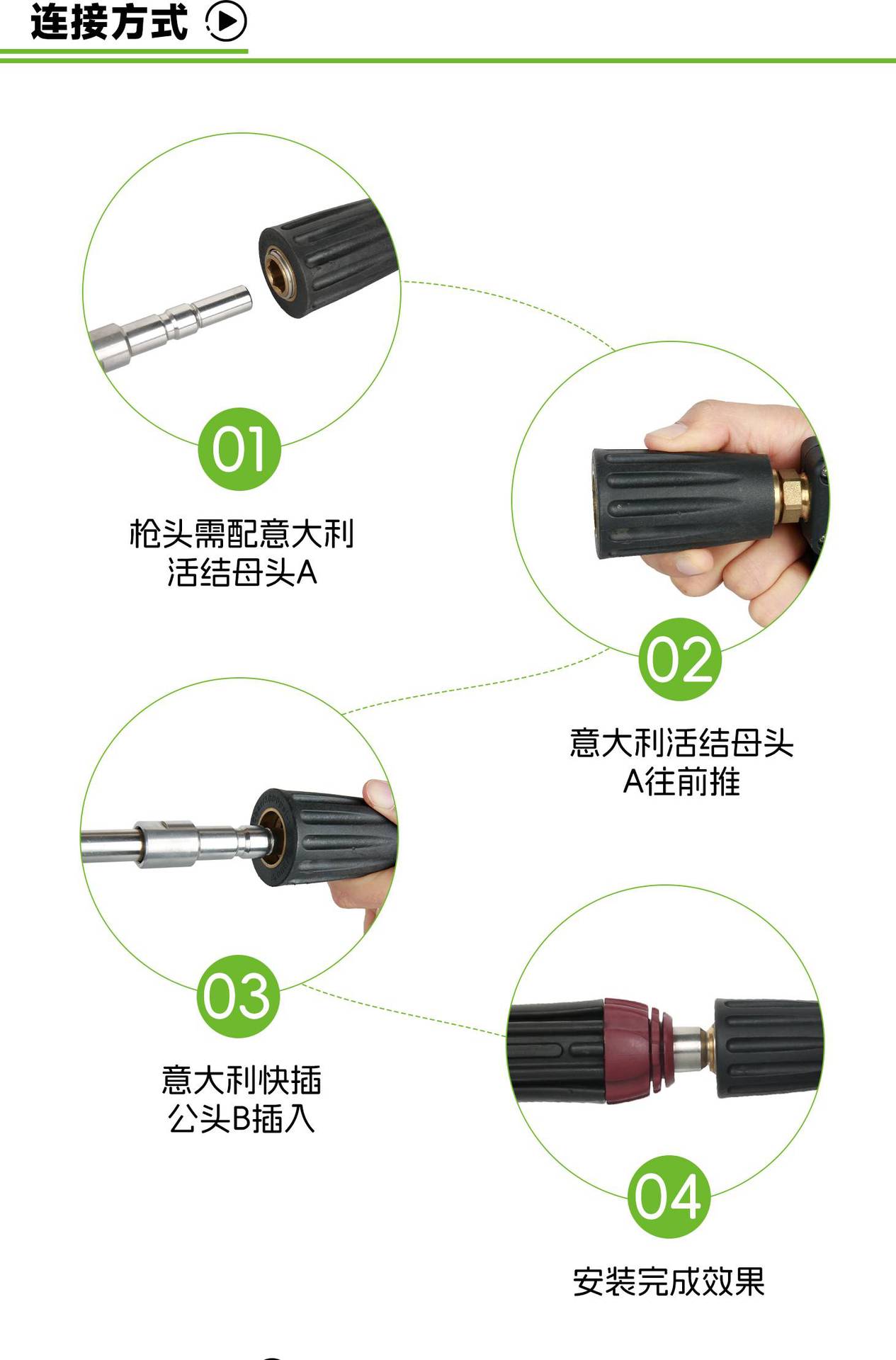 连接方式

01

枪头需配意大利活结母头A

02

意大利活结母头A往前推

03

意大利快插公头B插入

04

安装完成效果