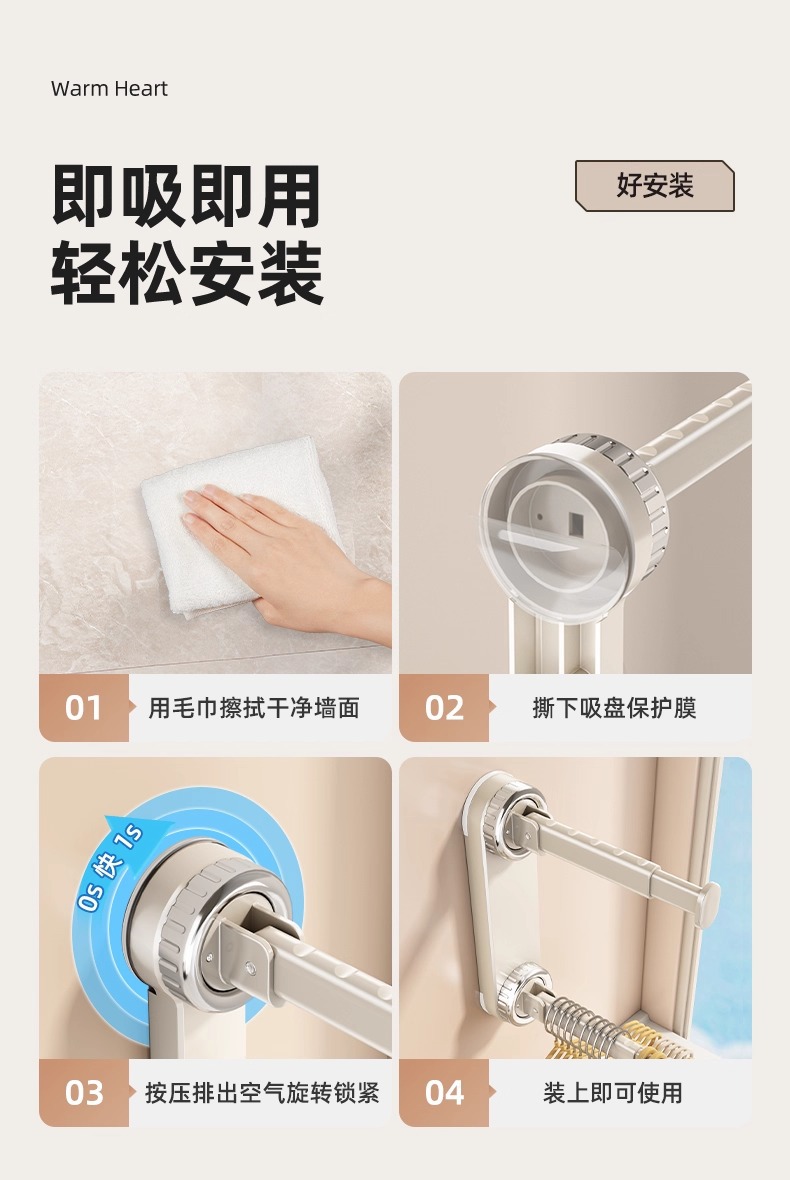 Warm Heart

即吸即用
轻松安装

好安装

01 用毛巾擦拭干净墙面

02 撕下吸盘保护膜

0s 快 1s

03 按压排出空气旋转锁紧

04 装上即可使用