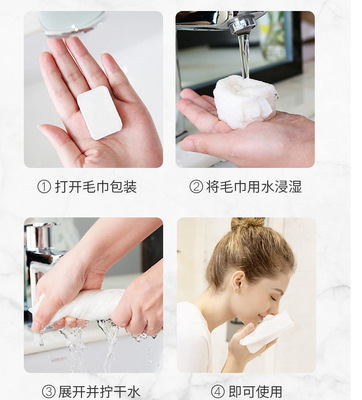 ① 打开毛巾包装

② 将毛巾用水浸湿

③ 展开并拧干水

④ 即可使用