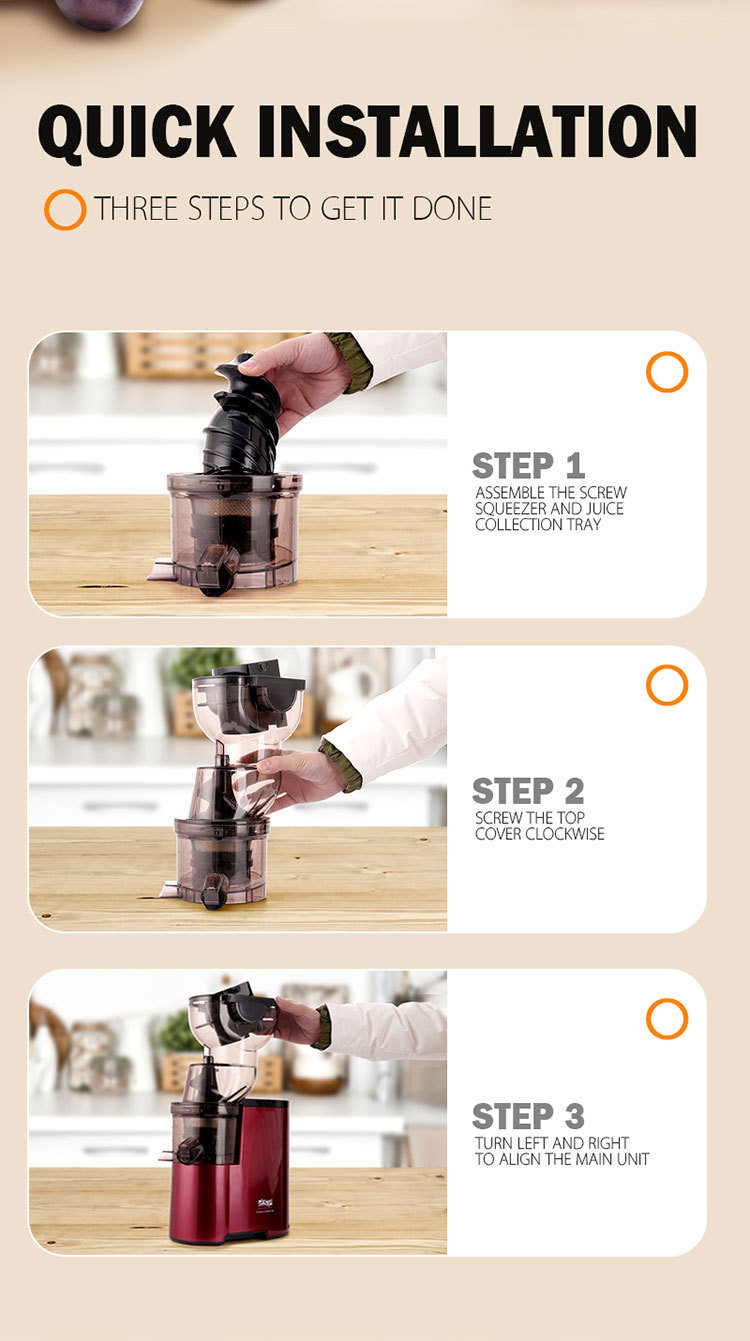 QUICK INSTALLATION

THREE STEPS TO GET IT DONE

STEP 1
ASSEMBLE THE SCREW SQUEEZER AND JUICE COLLECTION TRAY

STEP 2
SCREW THE TOP COVER CLOCKWISE

STEP 3
TURN LEFT AND RIGHT TO ALIGN THE MAIN UNIT