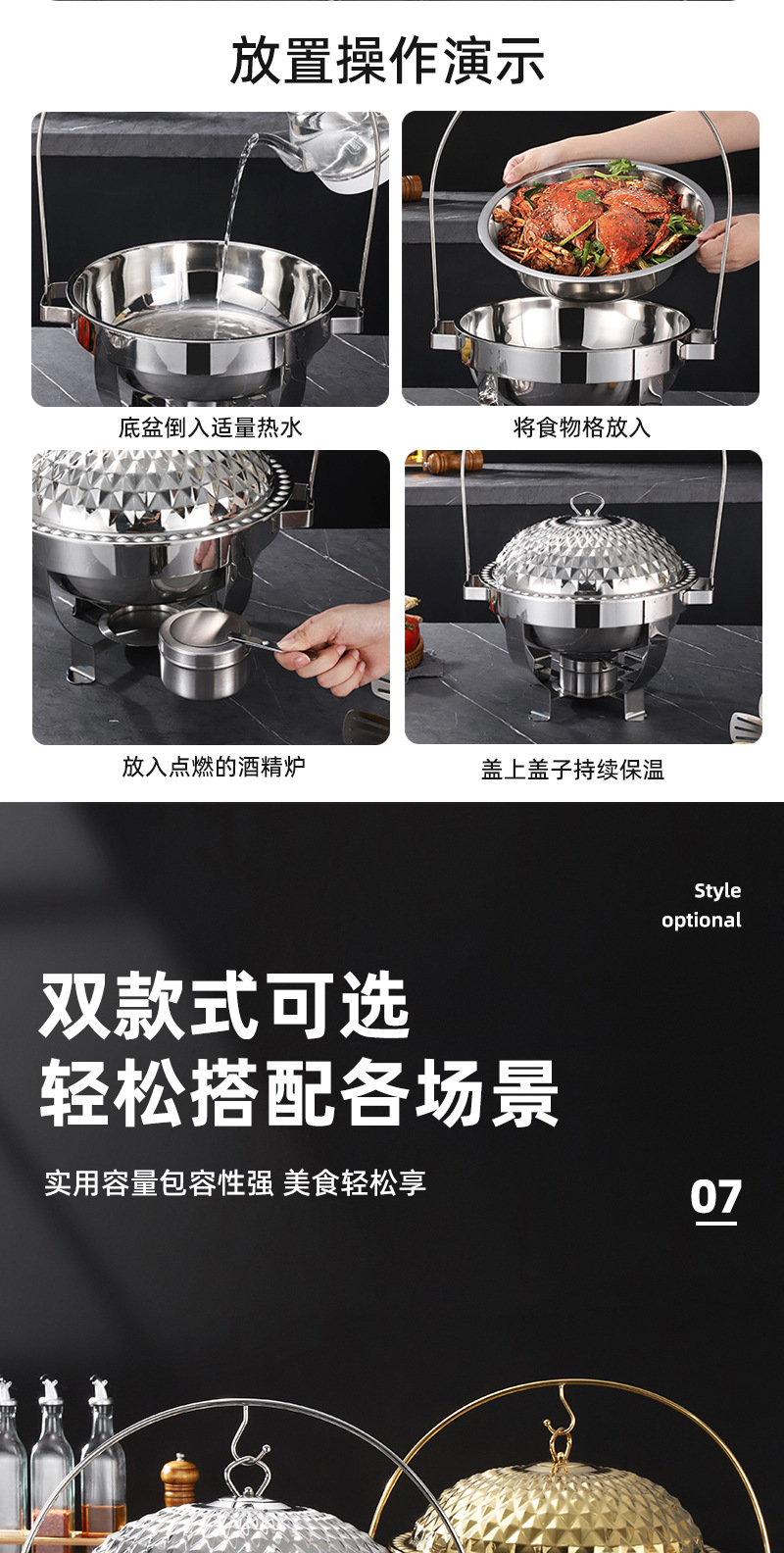 放置操作演示

底盆倒入适量热水

将食物格放入

放入点燃的酒精炉

盖上盖子持续保温

Style
optional

双款式可选
轻松搭配各场景

实用容量包容性强 美食轻松享

07