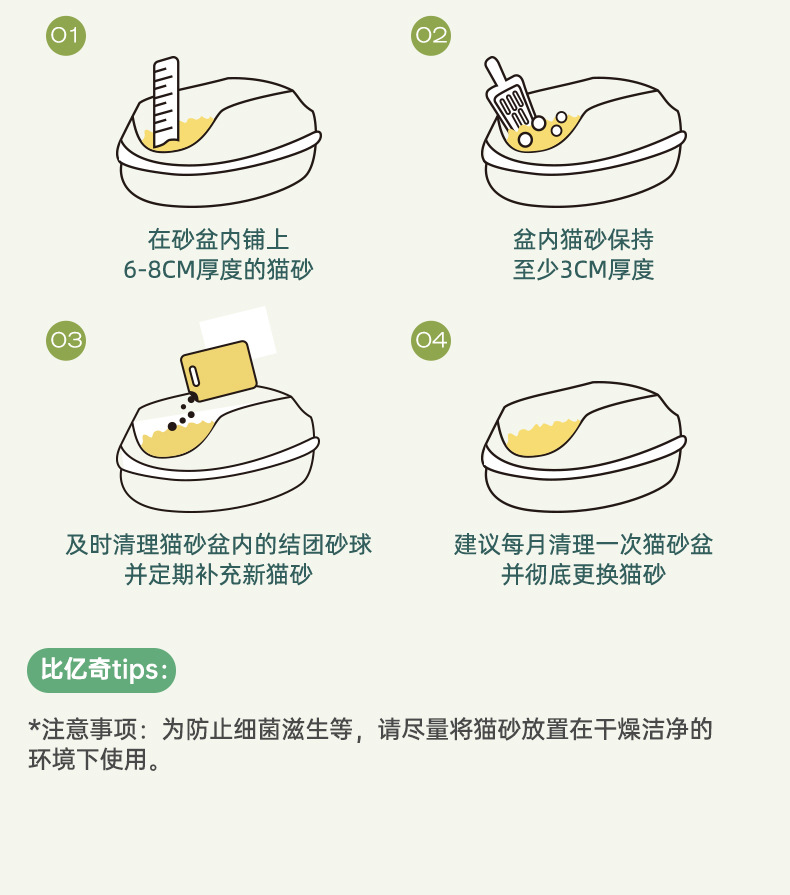 01

在砂盆内铺上
6-8CM厚度的猫砂

02

盆内猫砂保持
至少3CM厚度

03

及时清理猫砂盆内的结团砂球
并定期补充新猫砂

04

建议每月清理一次猫砂盆
并彻底更换猫砂

比亿奇tips:

*注意事项：为防止细菌滋生等，请尽量将猫砂放置在干燥洁净的环境下使用。