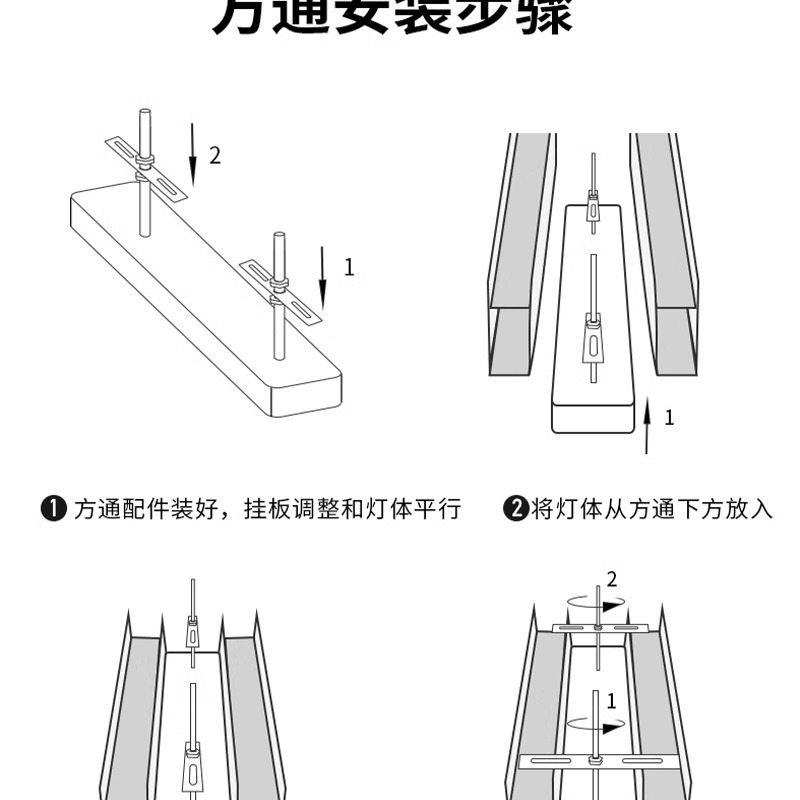 方通安装步骤

2

1

1

❶ 方通配件装好，挂板调整和灯体平行

❷将灯体从方通下方放入

2

1