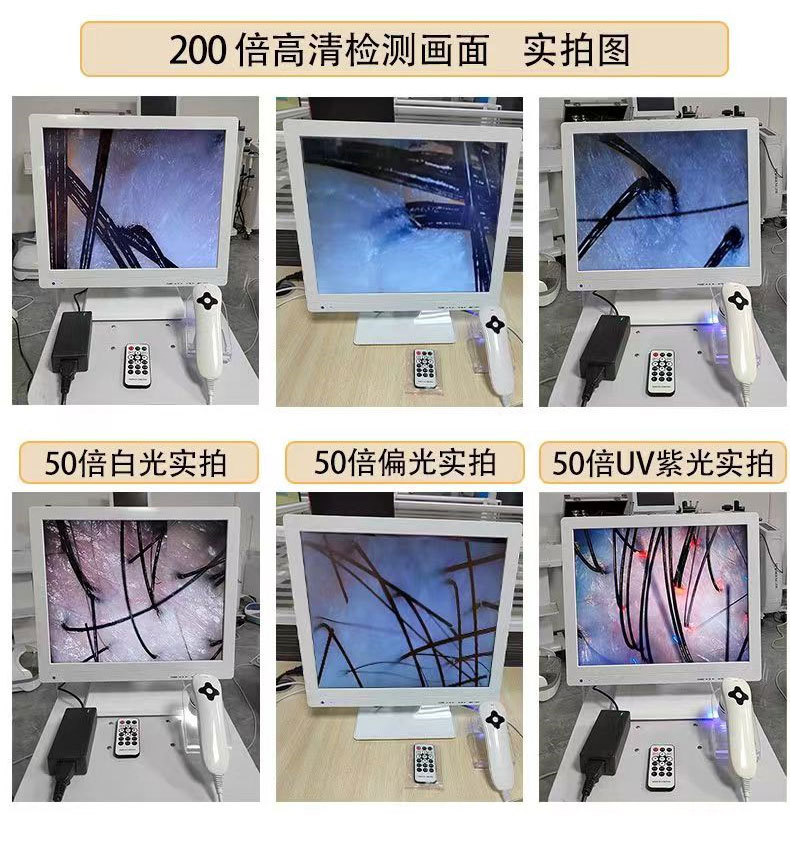 200 倍高清检测画面　实拍图

50倍白光实拍

50倍偏光实拍

50倍UV紫光实拍