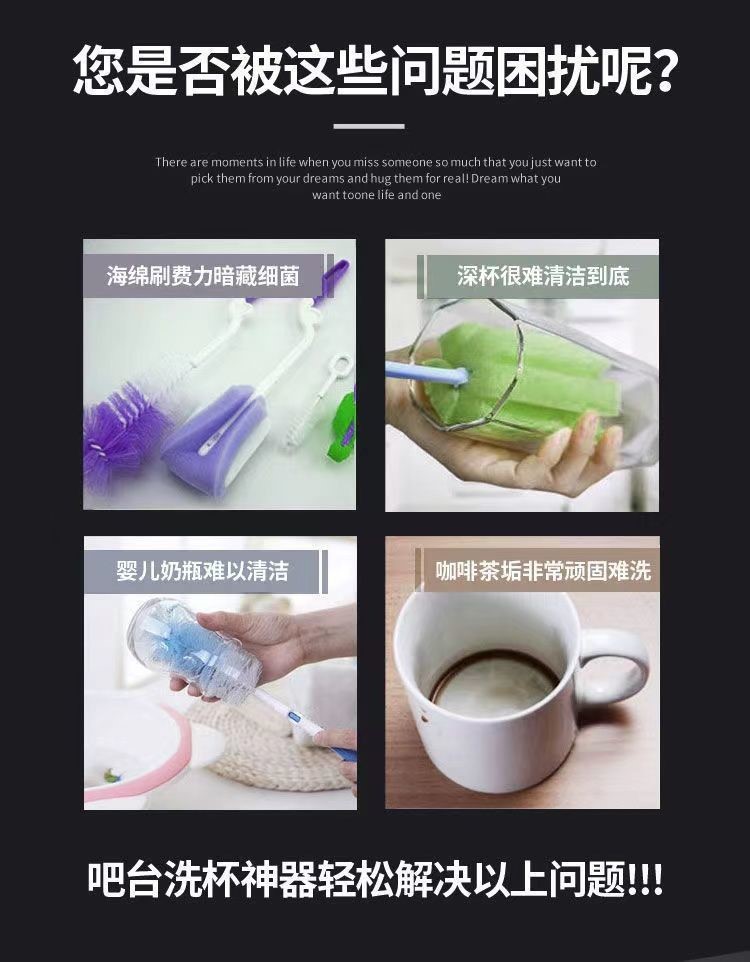 您是否被这些问题困扰呢?

There are moments in life when you miss someone so much that you just want to pick them from your dreams and hug them for real! Dream what you want toone life and one

海绵刷费力暗藏细菌

深杯很难清洁到底

婴儿奶瓶难以清洁

咖啡茶垢非常顽固难洗

吧台洗杯神器轻松解决以上问题!!!