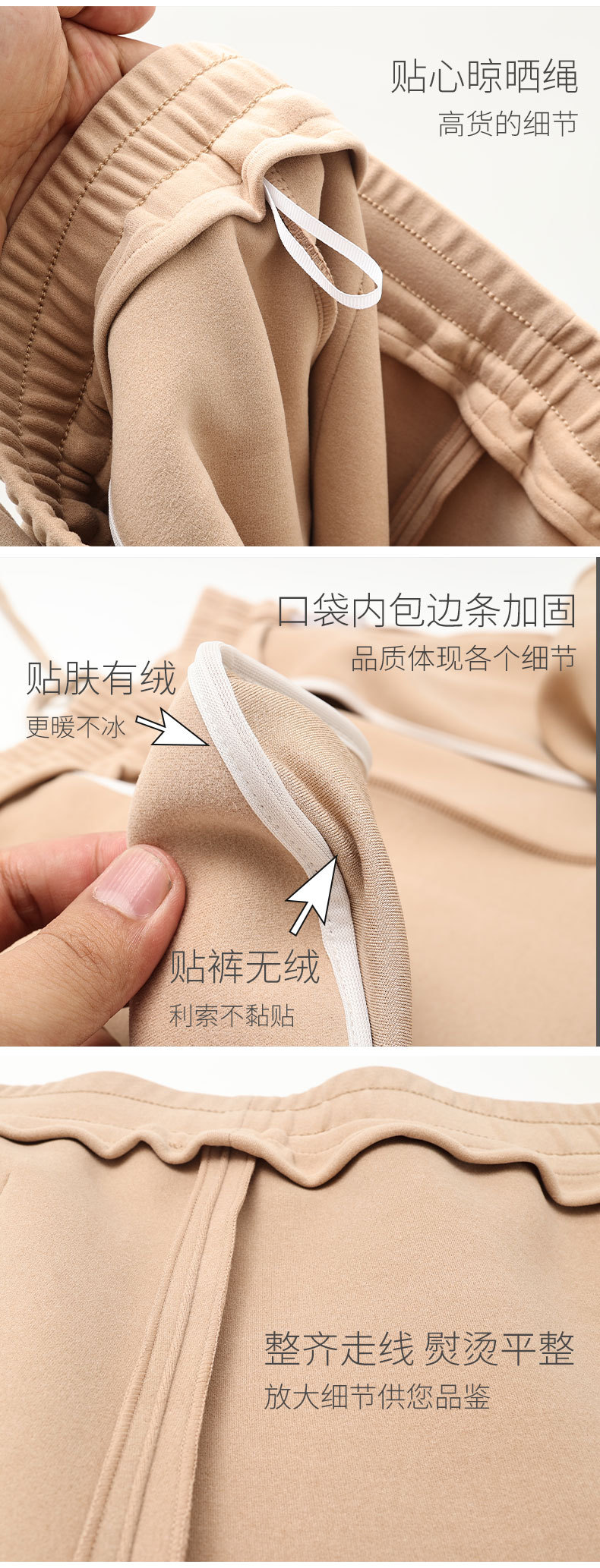 贴心晾晒绳
高货的细节

口袋内包边条加固
品质体现各个细节

贴肤有绒
更暖不冰

贴裤无绒
利索不黏贴

整齐走线 熨烫平整
放大细节供您品鉴