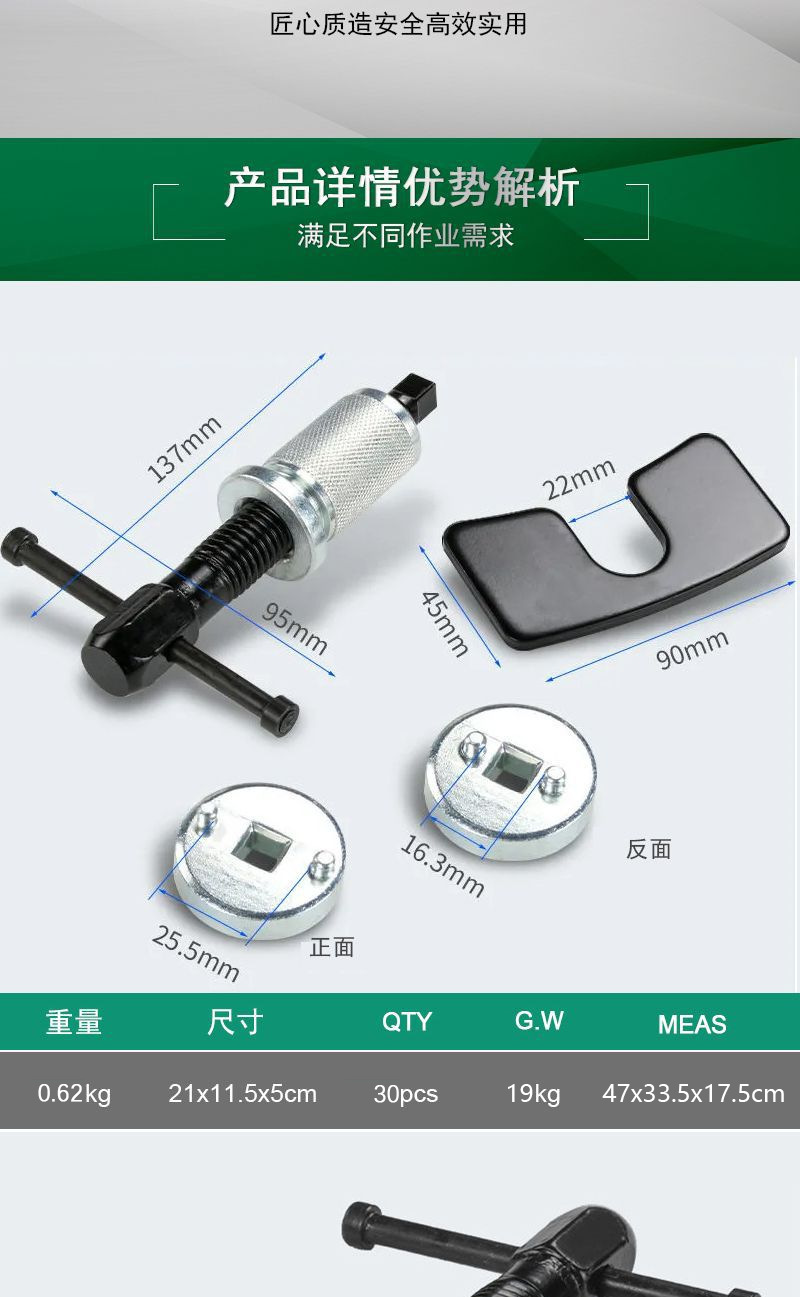 匠心质造安全高效实用

产品详情优势解析
满足不同作业需求

137mm
95mm
22mm
45mm
90mm
16.3mm
反面
25.5mm
正面

| 重量 | 尺寸 | QTY | G.W | MEAS |
|---|---|---|---|---|
| 0.62kg | 21x11.5x5cm | 30pcs | 19kg | 47x33.5x17.5cm |