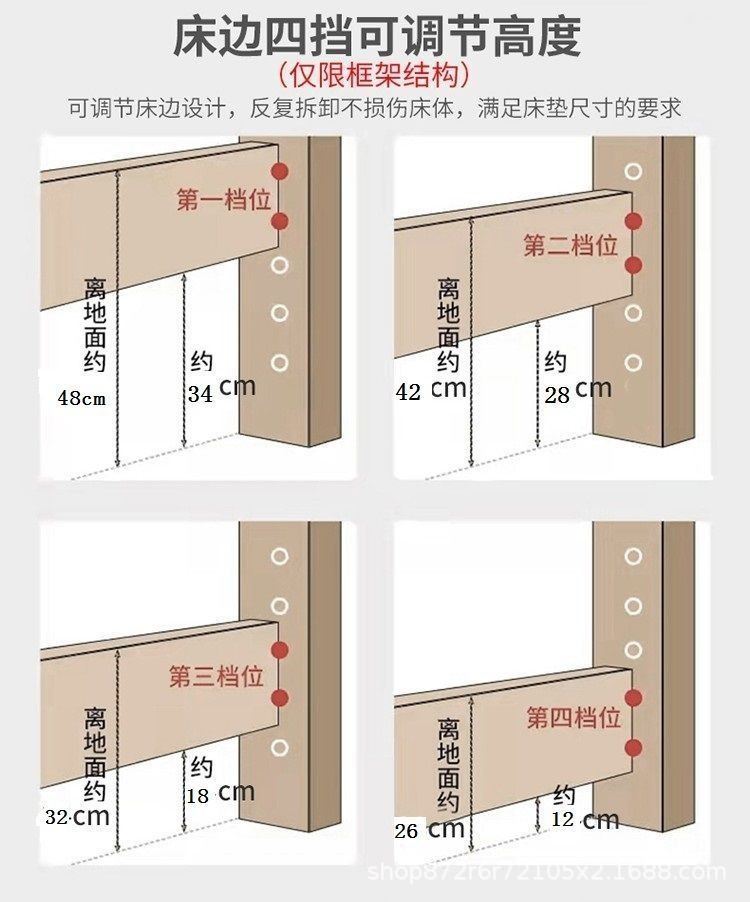 床边四挡可调节高度
（仅限框架结构）
可调节床边设计，反复拆卸不损伤床体，满足床垫尺寸的要求

第一档位
离地面约 48cm
约 34 cm

第二档位
离地面约 42 cm
约 28 cm

第三档位
离地面约 32 cm
约 18 cm

第四档位
离地面约 26 cm
约 12 cm

shop872r6r72105x2.1688.com