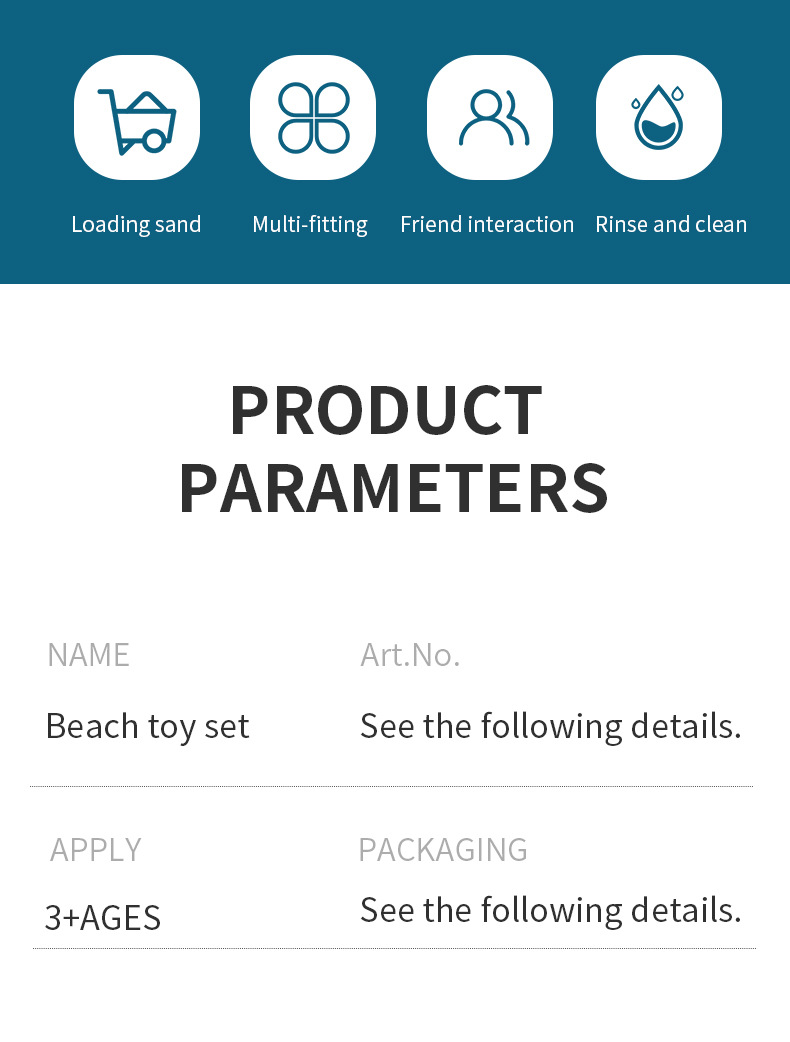 Loading sand

Multi-fitting

Friend interaction

Rinse and clean

PRODUCT PARAMETERS

NAME

Beach toy set

Art.No.

See the following details.

APPLY

3+AGES

PACKAGING

See the following details.