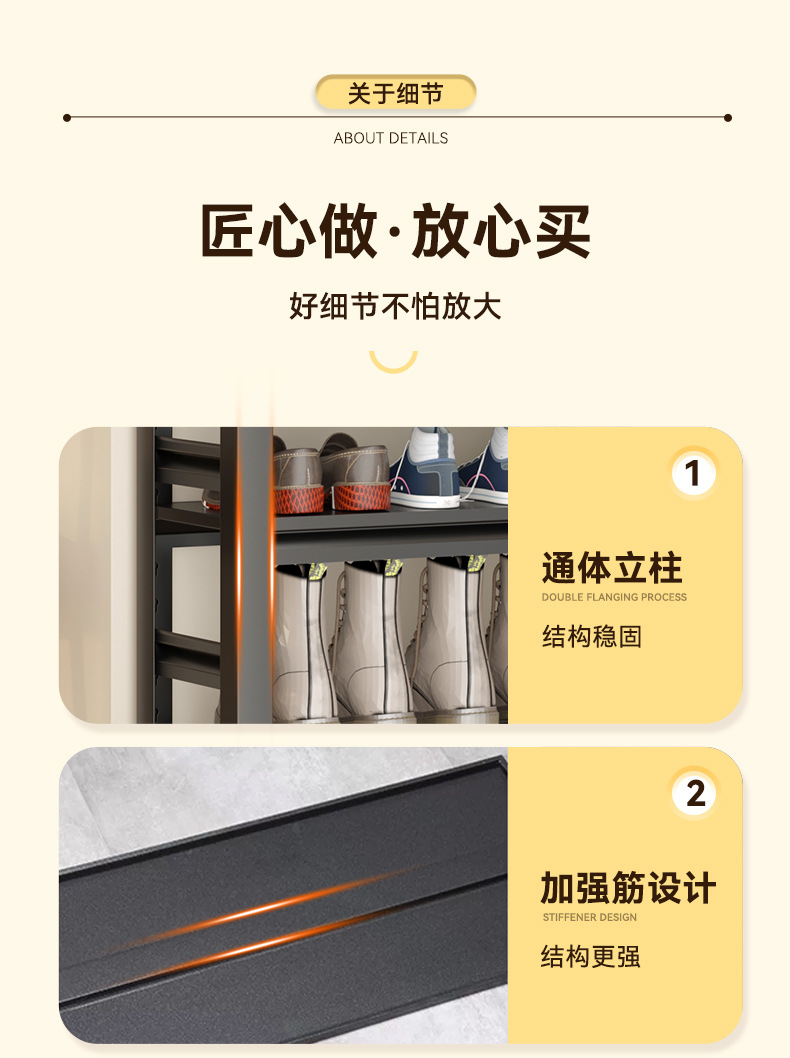 关于细节
ABOUT DETAILS

匠心做·放心买

好细节不怕放大

1

通体立柱
DOUBLE FLANGING PROCESS
结构稳固

2

加强筋设计
STIFFENER DESIGN
结构更强