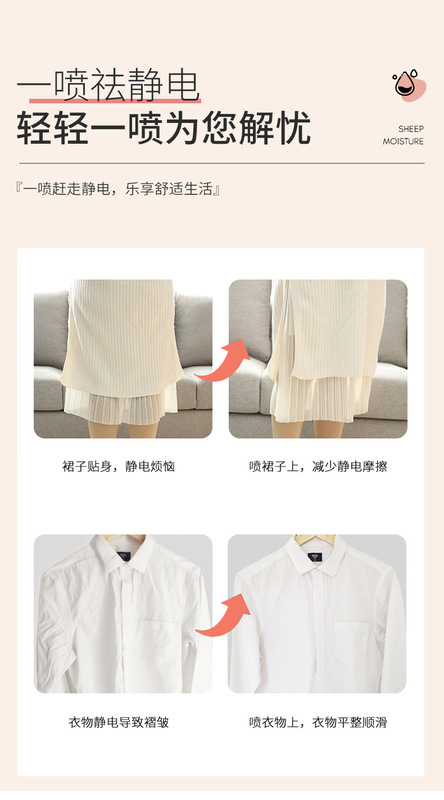 一喷祛静电
轻轻一喷为您解忧

SHEEP
MOISTURE

『一喷赶走静电，乐享舒适生活』

裙子贴身，静电烦恼

喷裙子上，减少静电摩擦

衣物静电导致褶皱

喷衣物上，衣物平整顺滑