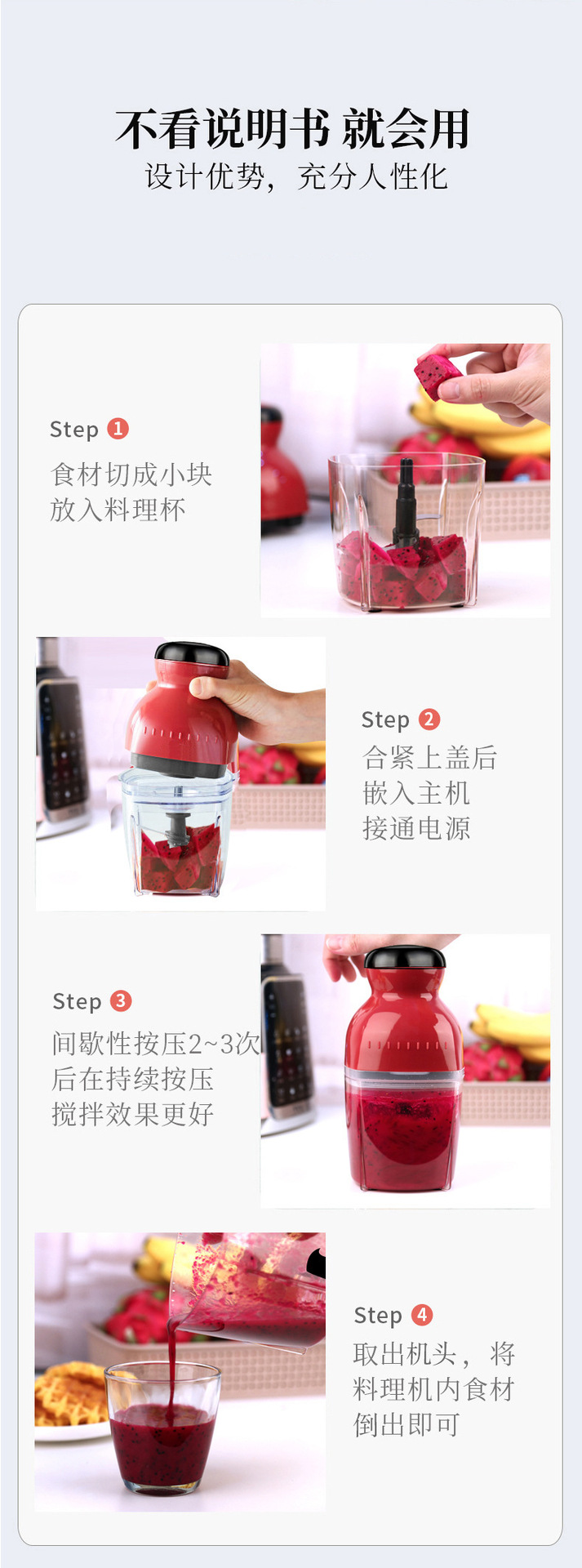 不看说明书 就会用
设计优势，充分人性化

Step 1
食材切成小块
放入料理杯

Step 2
合紧上盖后
嵌入主机
接通电源

Step 3
间歇性按压2~3次
后在持续按压
搅拌效果更好

Step 4
取出机头，将
料理机内食材
倒出即可