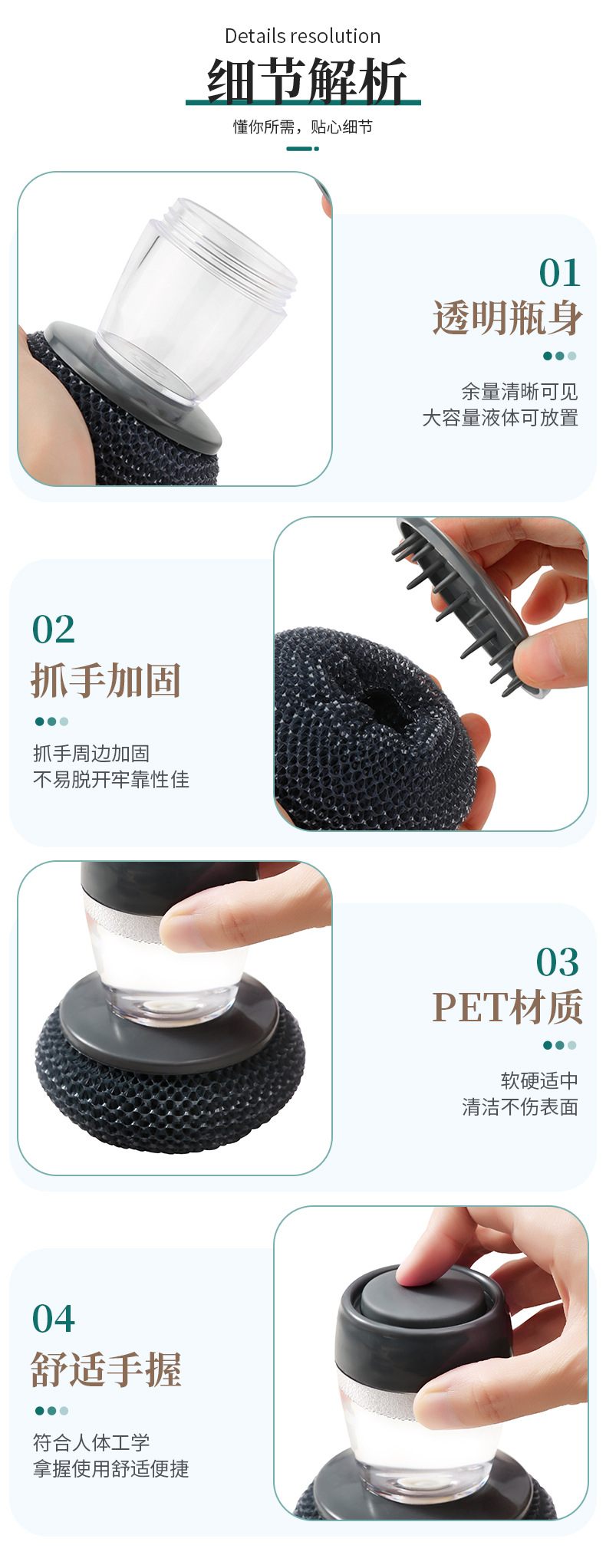 Details resolution
细节解析
懂你所需，贴心细节

01
透明瓶身
余量清晰可见
大容量液体可放置

02
抓手加固
抓手周边加固
不易脱开牢靠性佳

03
PET材质
软硬适中
清洁不伤表面

04
舒适手握
符合人体工学
拿握使用舒适便捷