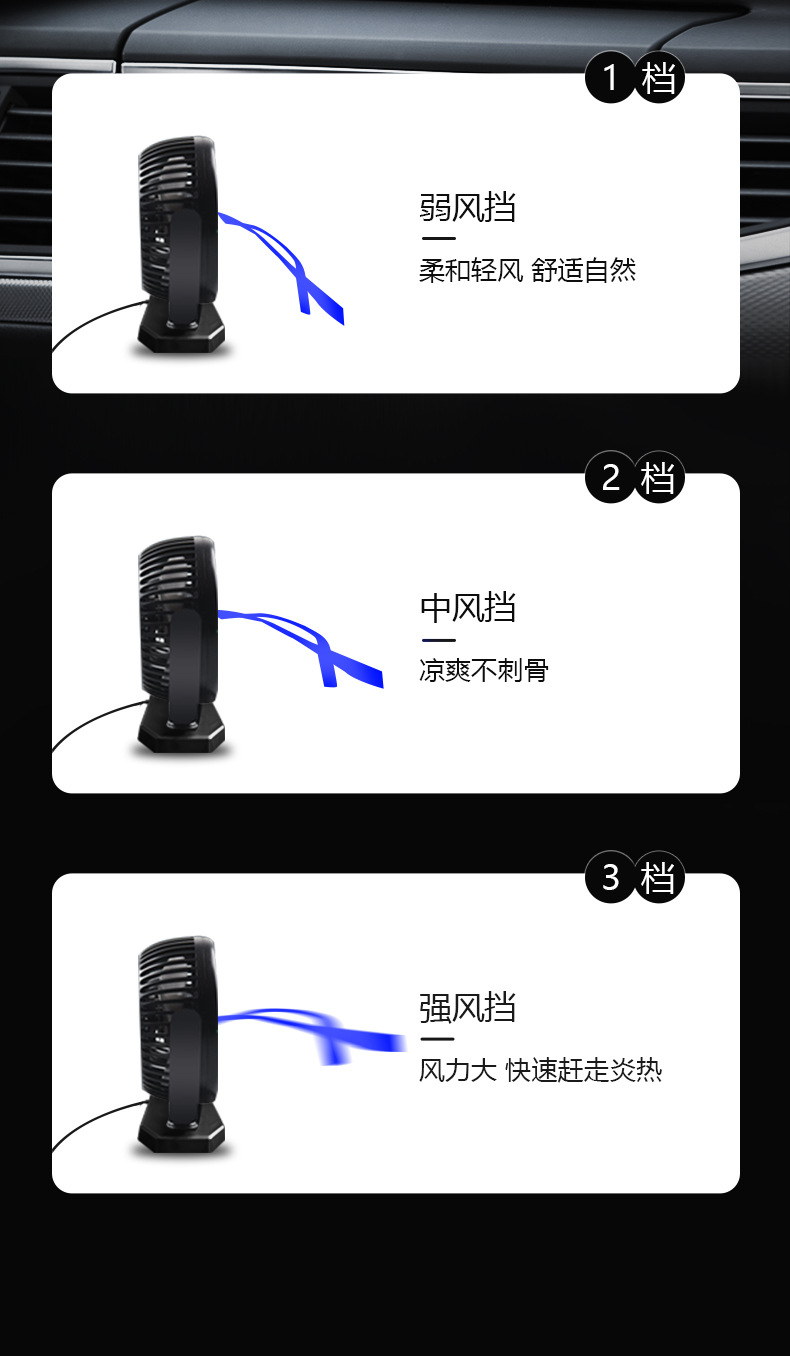 1 档

弱风挡

柔和轻风 舒适自然

2 档

中风挡

凉爽不刺骨

3 档

强风挡

风力大 快速赶走炎热