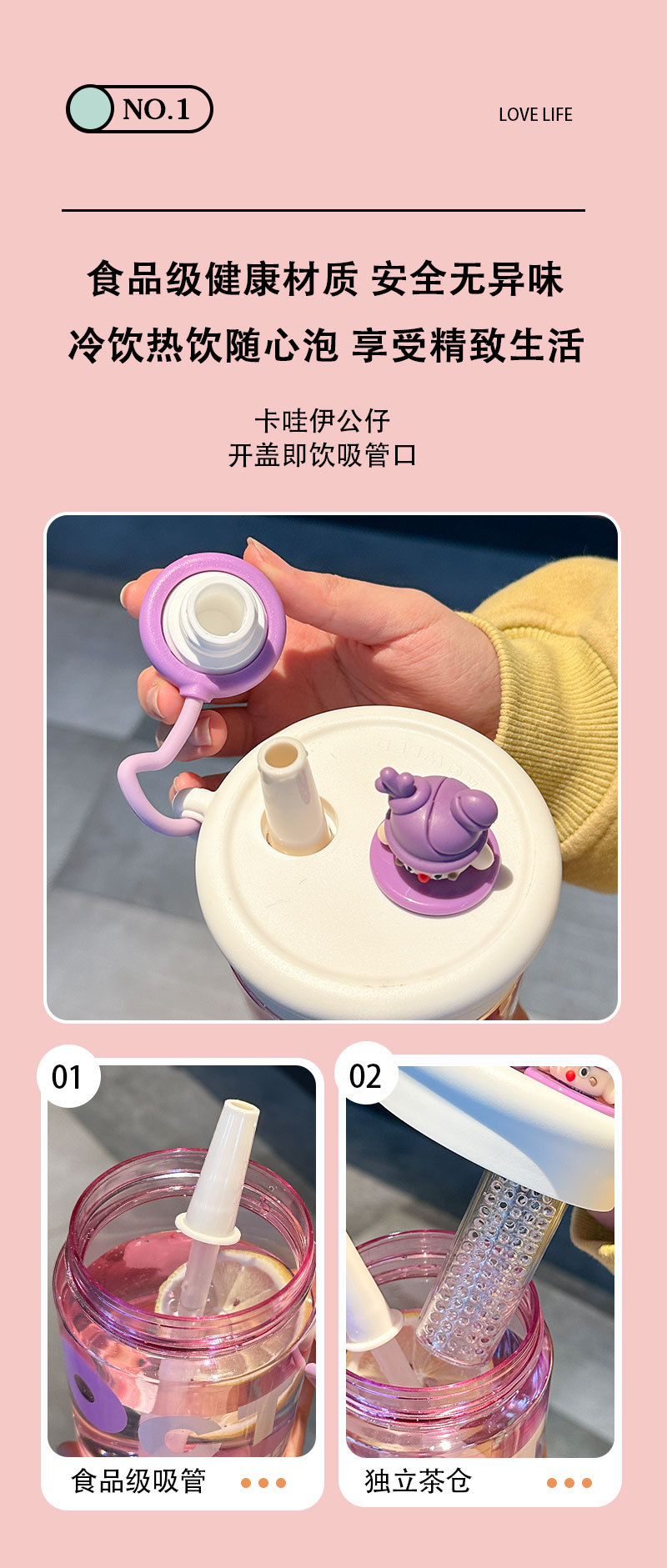 NO.1

LOVE LIFE

食品级健康材质 安全无异味

冷饮热饮随心泡 享受精致生活

卡哇伊公仔
开盖即饮吸管口

01

食品级吸管

02

独立茶仓