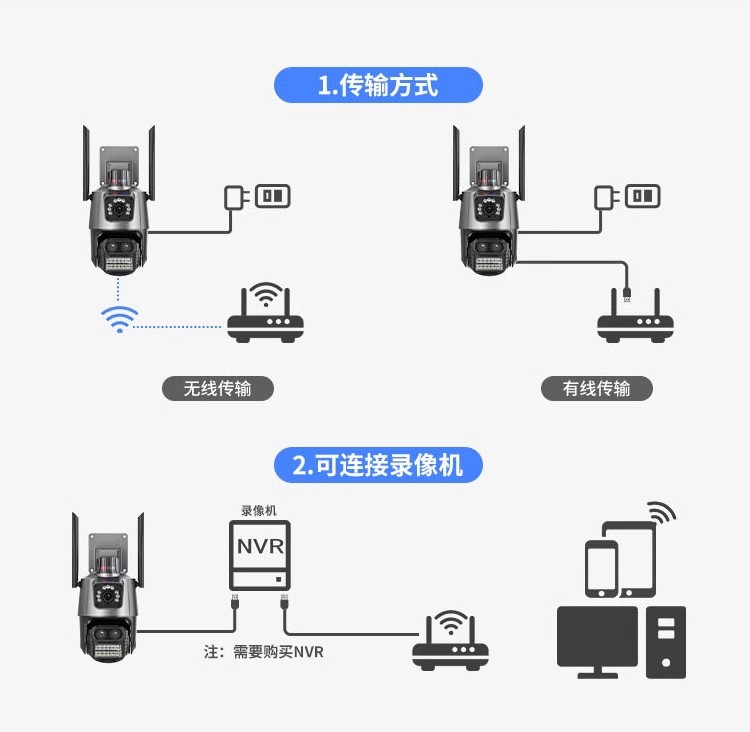 1.传输方式

无线传输

有线传输

2.可连接录像机

录像机

NVR

注：需要购买NVR