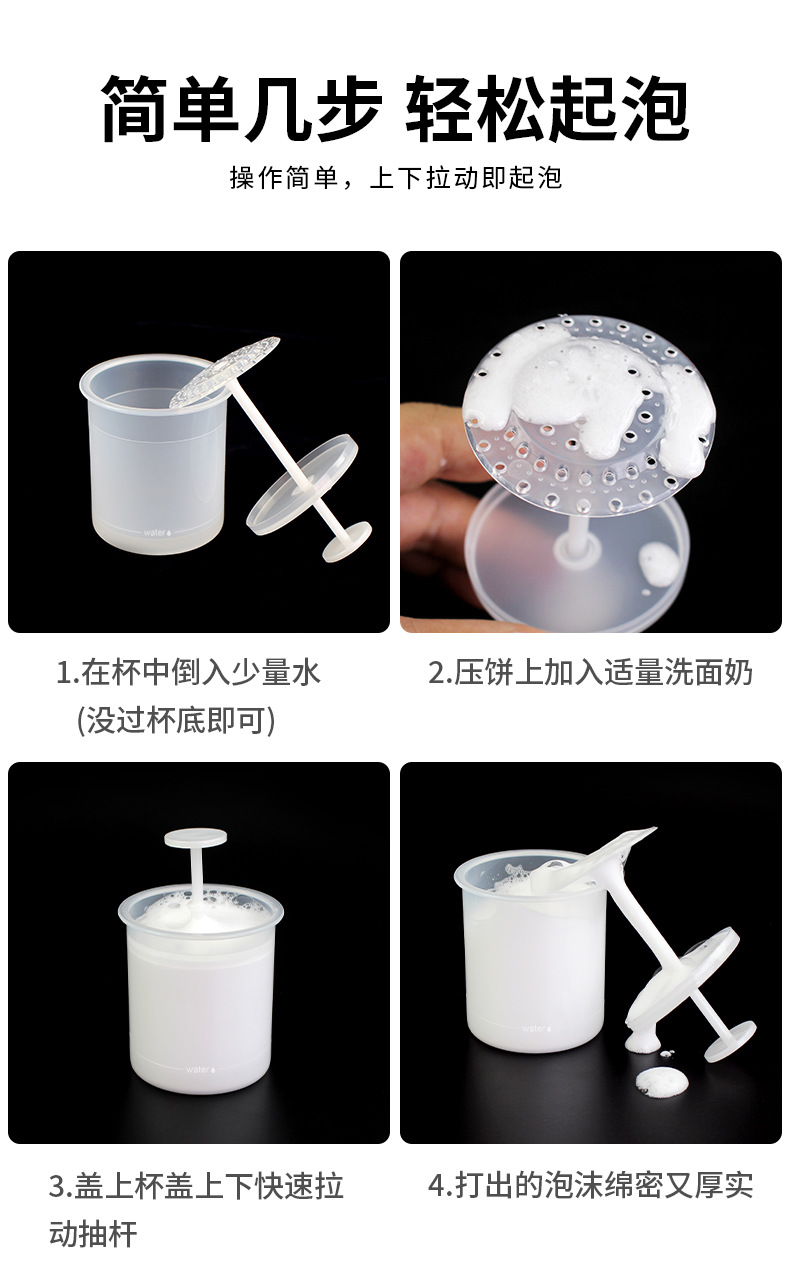 简单几步 轻松起泡

操作简单，上下拉动即起泡

water

1.在杯中倒入少量水
(没过杯底即可)

2.压饼上加入适量洗面奶

water

3.盖上杯盖上下快速拉动抽杆

water

4.打出的泡沫绵密又厚实