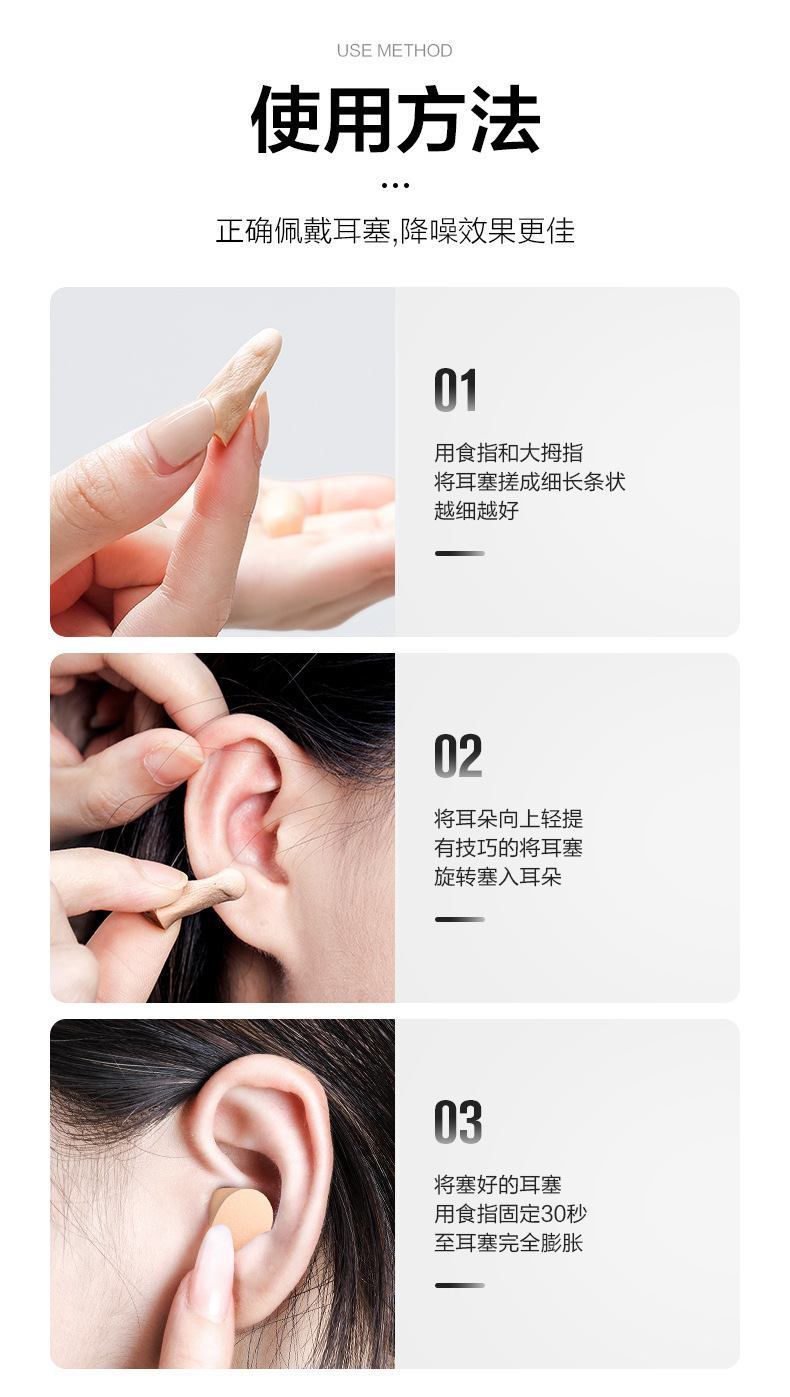 USE METHOD

使用方法

...

正确佩戴耳塞,降噪效果更佳

01

用食指和大拇指
将耳塞搓成细长条状
越细越好

02

将耳朵向上轻提
有技巧的将耳塞
旋转塞入耳朵

03

将塞好的耳塞
用食指固定30秒
至耳塞完全膨胀