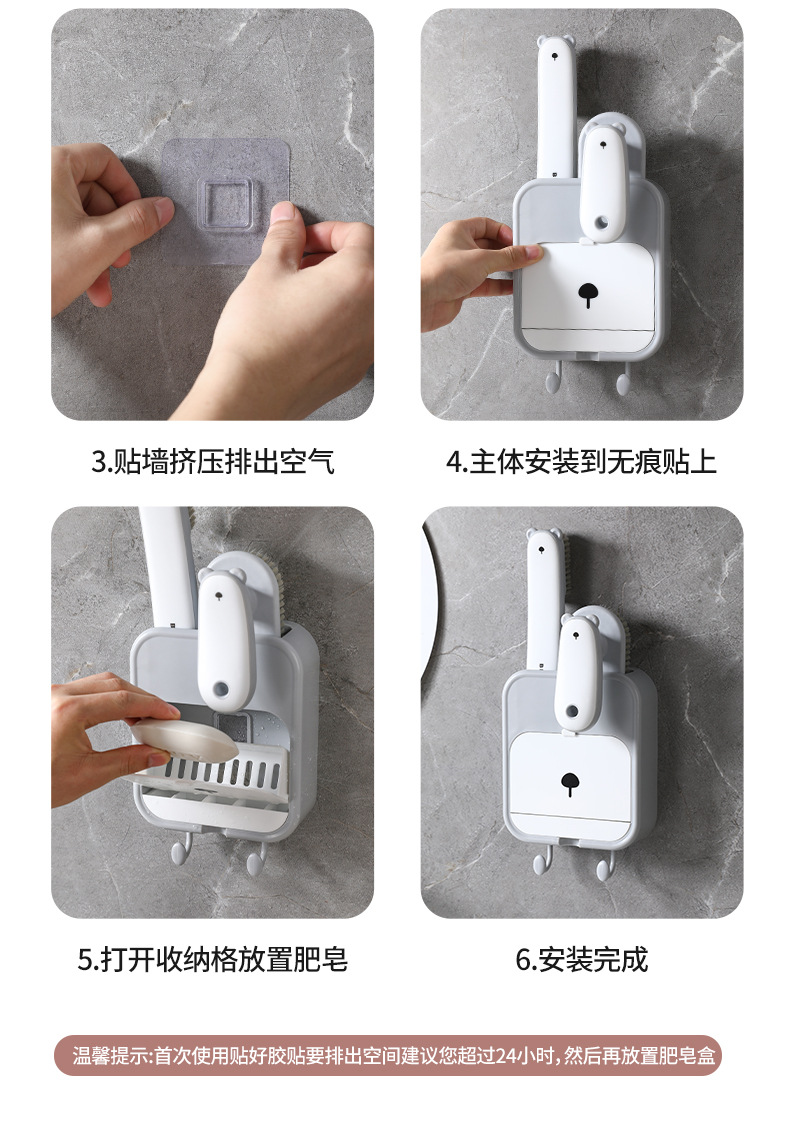 3.贴墙挤压排出空气

4.主体安装到无痕贴上

5.打开收纳格放置肥皂

6.安装完成

温馨提示:首次使用贴好胶贴要排出空间建议您超过24小时，然后再放置肥皂盒