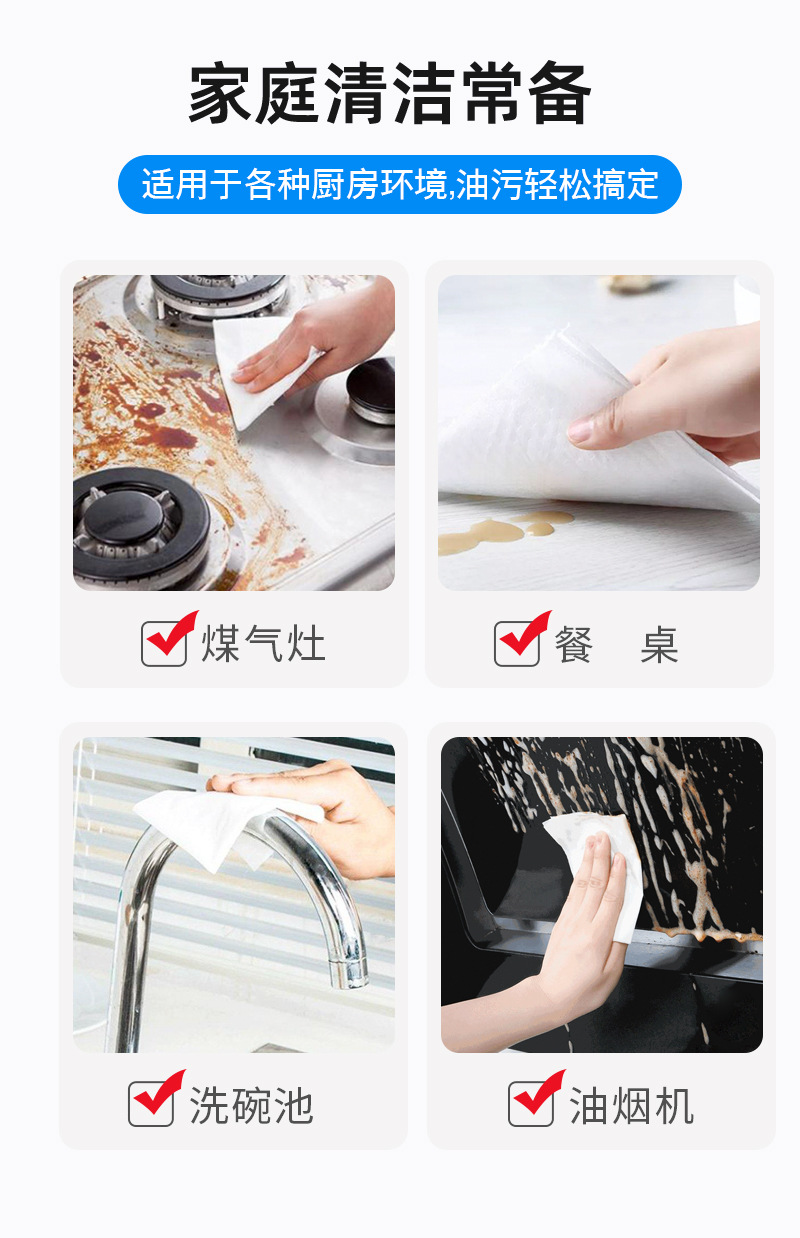 家庭清洁常备

适用于各种厨房环境,油污轻松搞定

煤气灶

餐　桌

洗碗池

油烟机