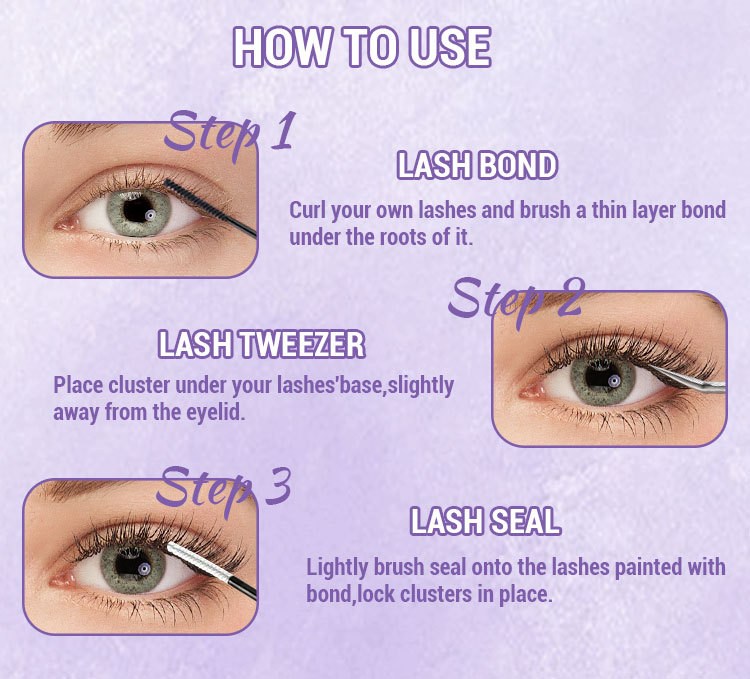 HOW TO USE

Step 1

LASH BOND

Curl your own lashes and brush a thin layer bond under the roots of it.

Step 2

LASH TWEEZER

Place cluster under your lashes'base,slightly away from the eyelid.

Step 3

LASH SEAL

Lightly brush seal onto the lashes painted with bond,lock clusters in place.