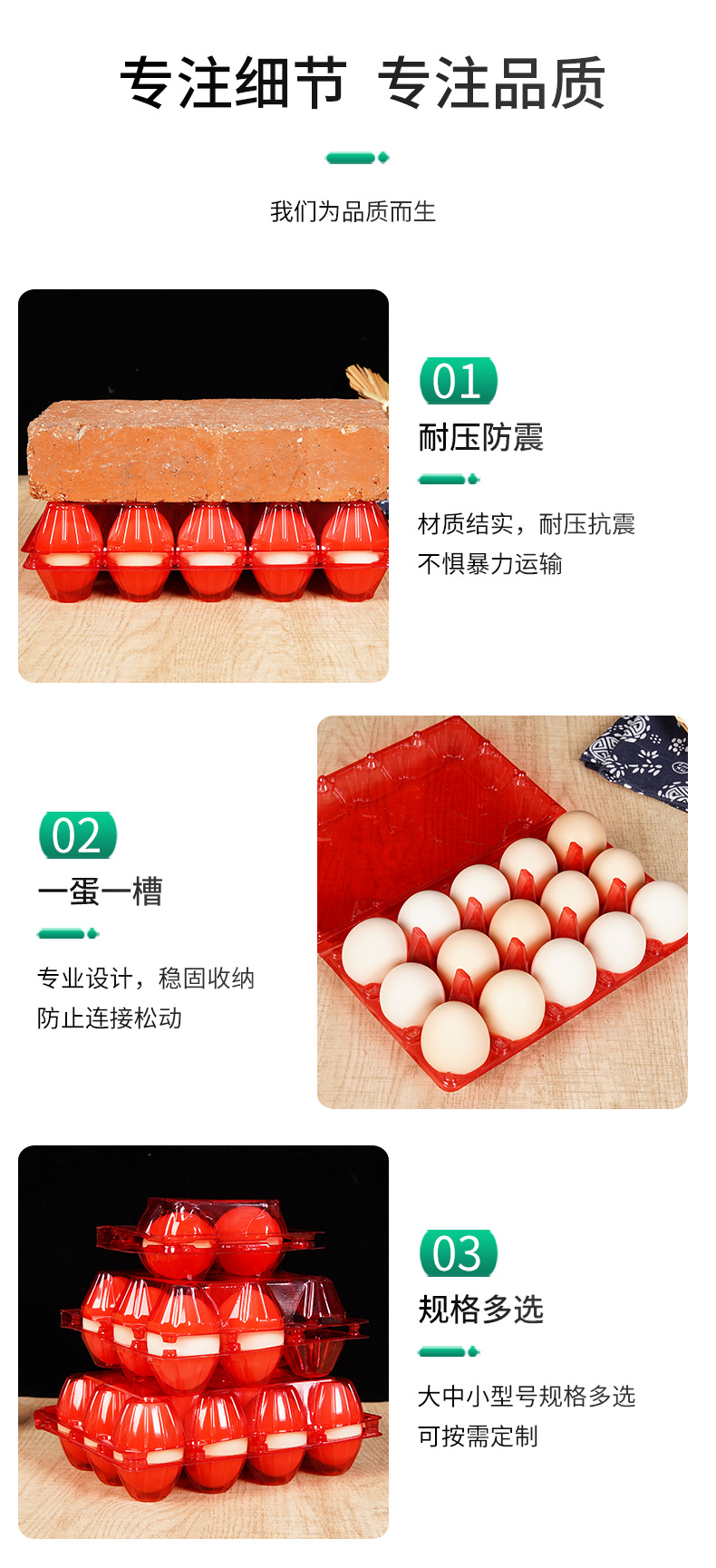 专注细节 专注品质

我们为品质而生

01

耐压防震

材质结实，耐压抗震
不惧暴力运输

02

一蛋一槽

专业设计，稳固收纳
防止连接松动

03

规格多选

大中小型号规格多选
可按需定制