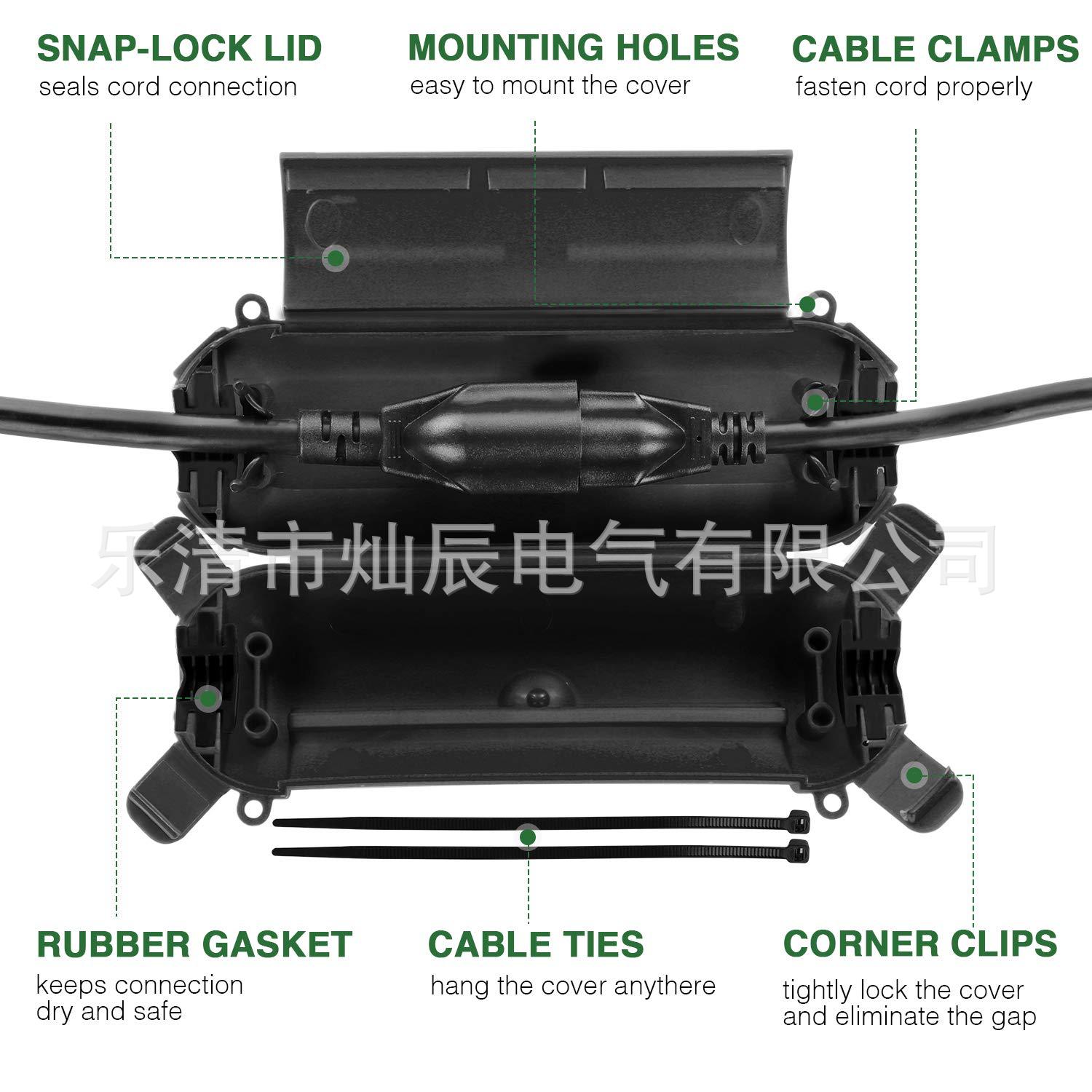 SNAP-LOCK LID
seals cord connection

MOUNTING HOLES
easy to mount the cover

CABLE CLAMPS
fasten cord properly

乐清市灿辰电气有限公司

RUBBER GASKET
keeps connection dry and safe

CABLE TIES
hang the cover anythere

CORNER CLIPS
tightly lock the cover and eliminate the gap