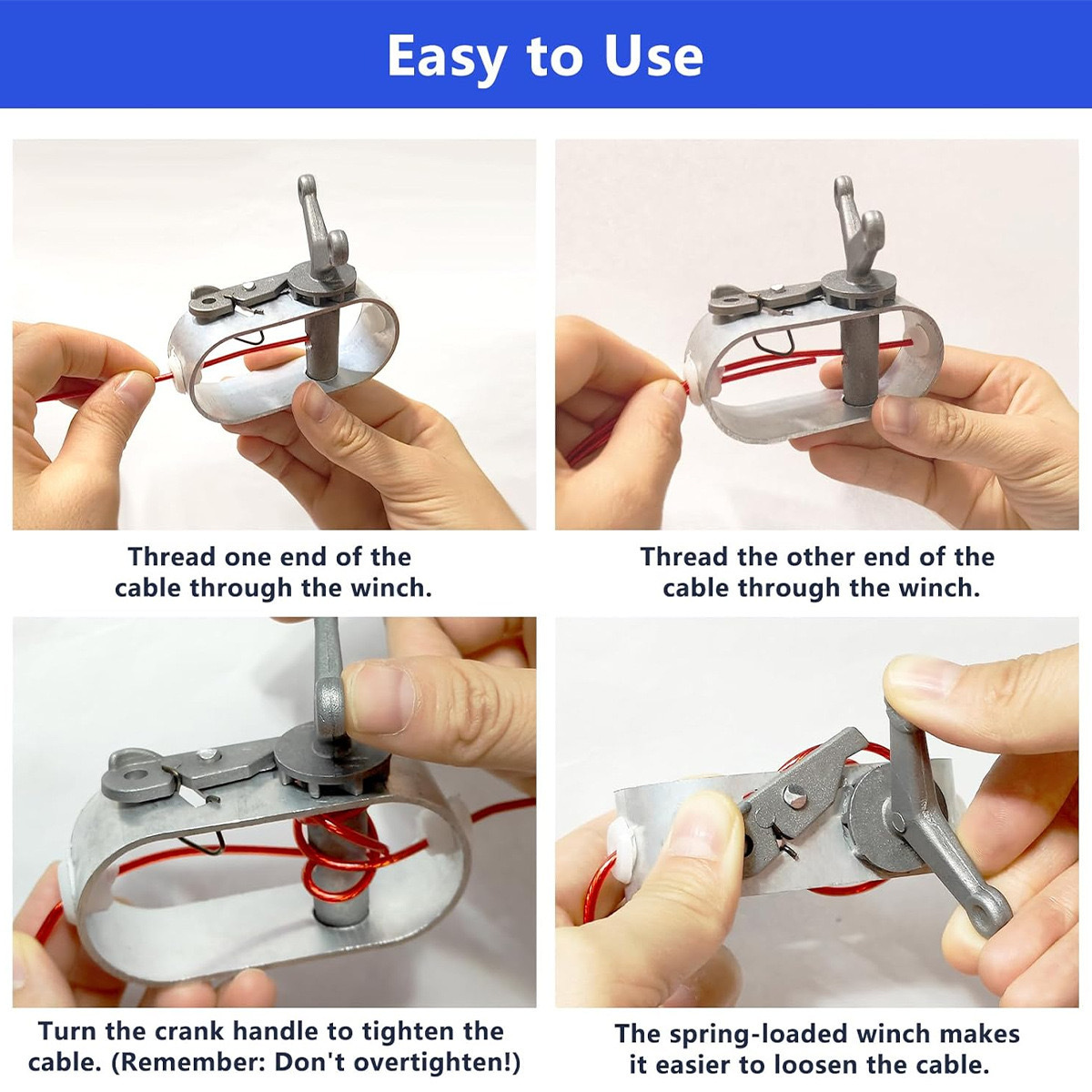 Easy to Use

Thread one end of the cable through the winch.

Thread the other end of the cable through the winch.

Turn the crank handle to tighten the cable. (Remember: Don't overtighten!)

The spring-loaded winch makes it easier to loosen the cable.