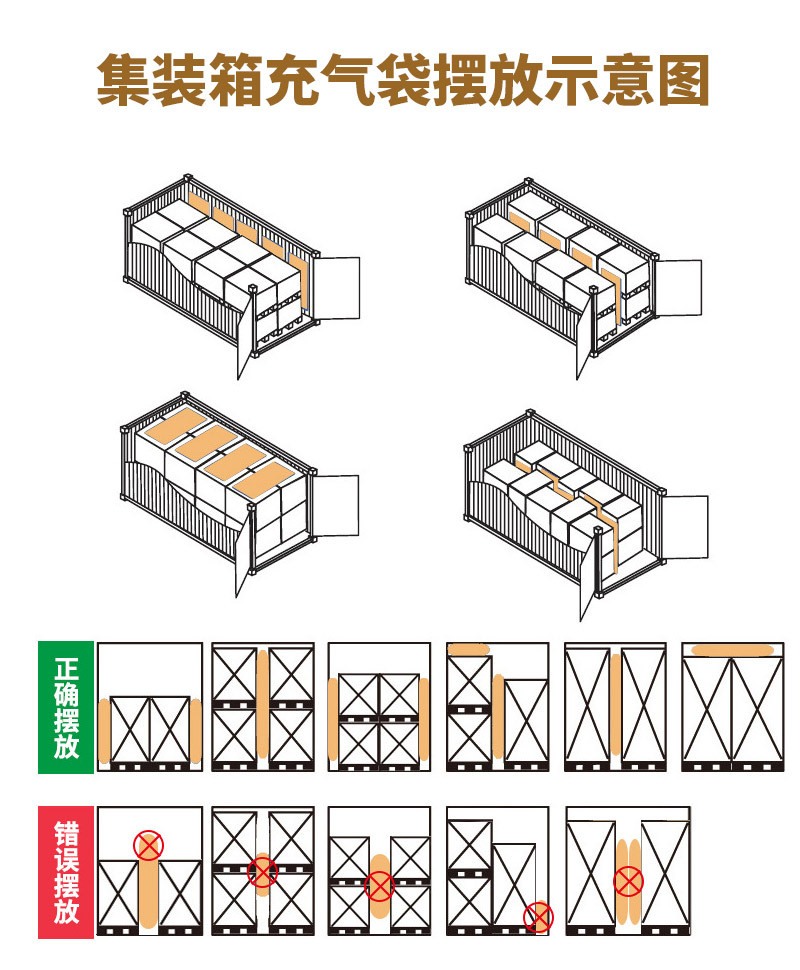 集装箱充气袋摆放示意图

正确摆放

错误摆放