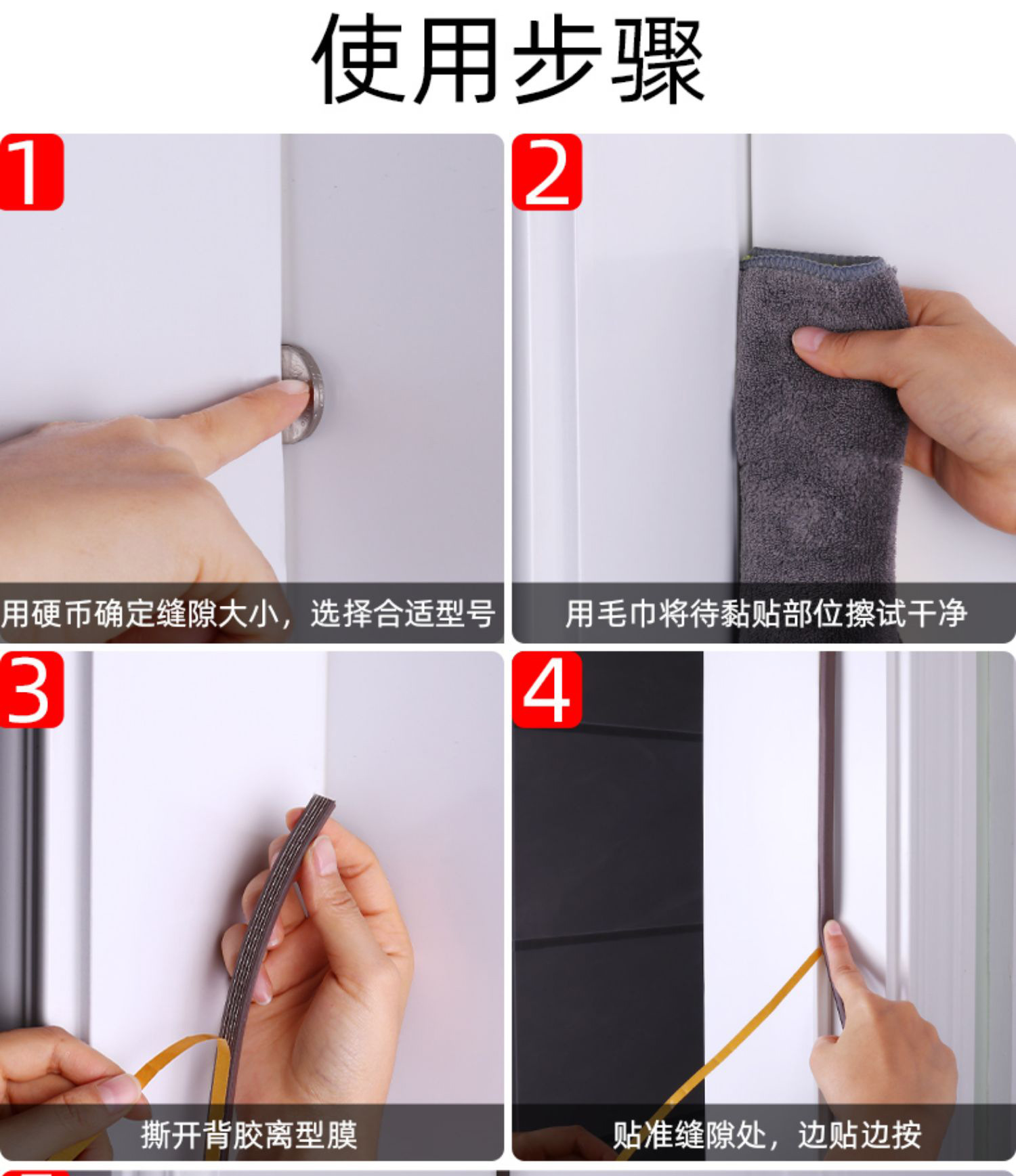 使用步骤

1
用硬币确定缝隙大小，选择合适型号

2
用毛巾将待黏贴部位擦试干净

3
撕开背胶离型膜

4
贴准缝隙处，边贴边按