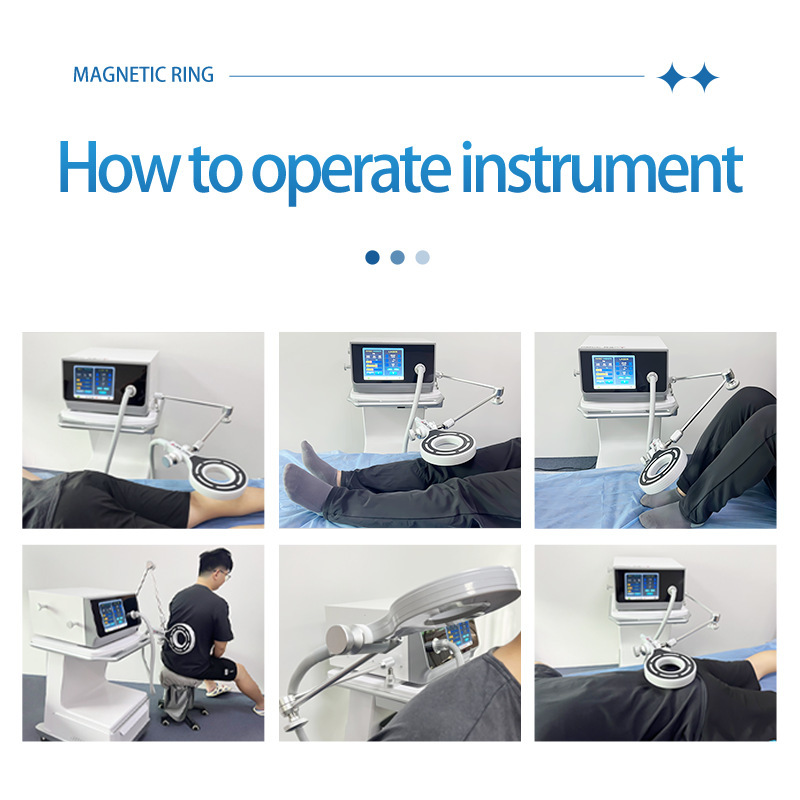 MAGNETIC RING

How to operate instrument