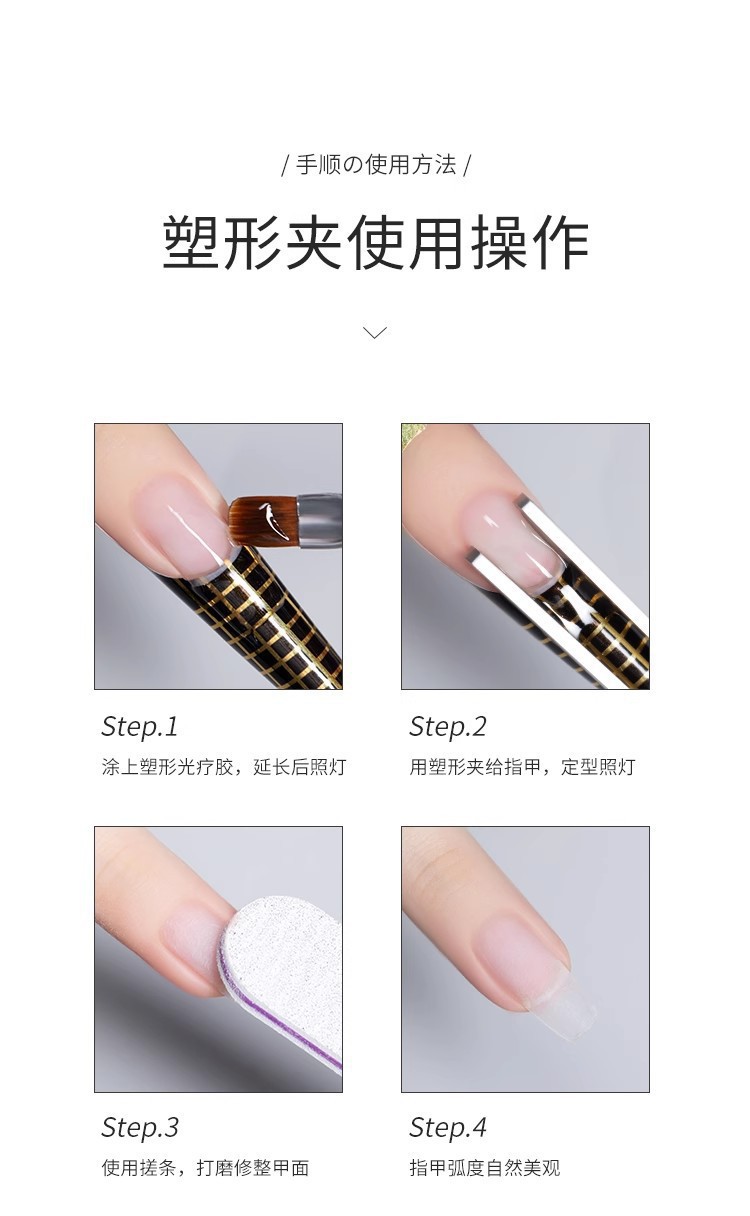 / 手顺の使用方法 /

塑形夹使用操作

Step.1
涂上塑形光疗胶，延长后照灯

Step.2
用塑形夹给指甲，定型照灯

Step.3
使用搓条，打磨修整甲面

Step.4
指甲弧度自然美观