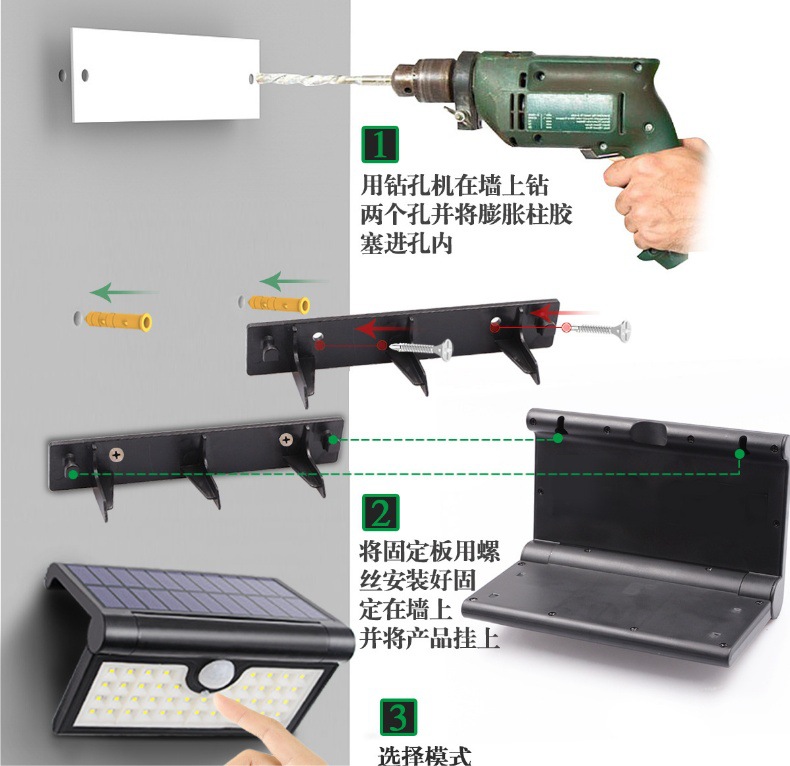 1
用钻孔机在墙上钻两个孔并将膨胀柱胶塞进孔内

2
将固定板用螺丝安装好固定在墙上并将产品挂上

3
选择模式