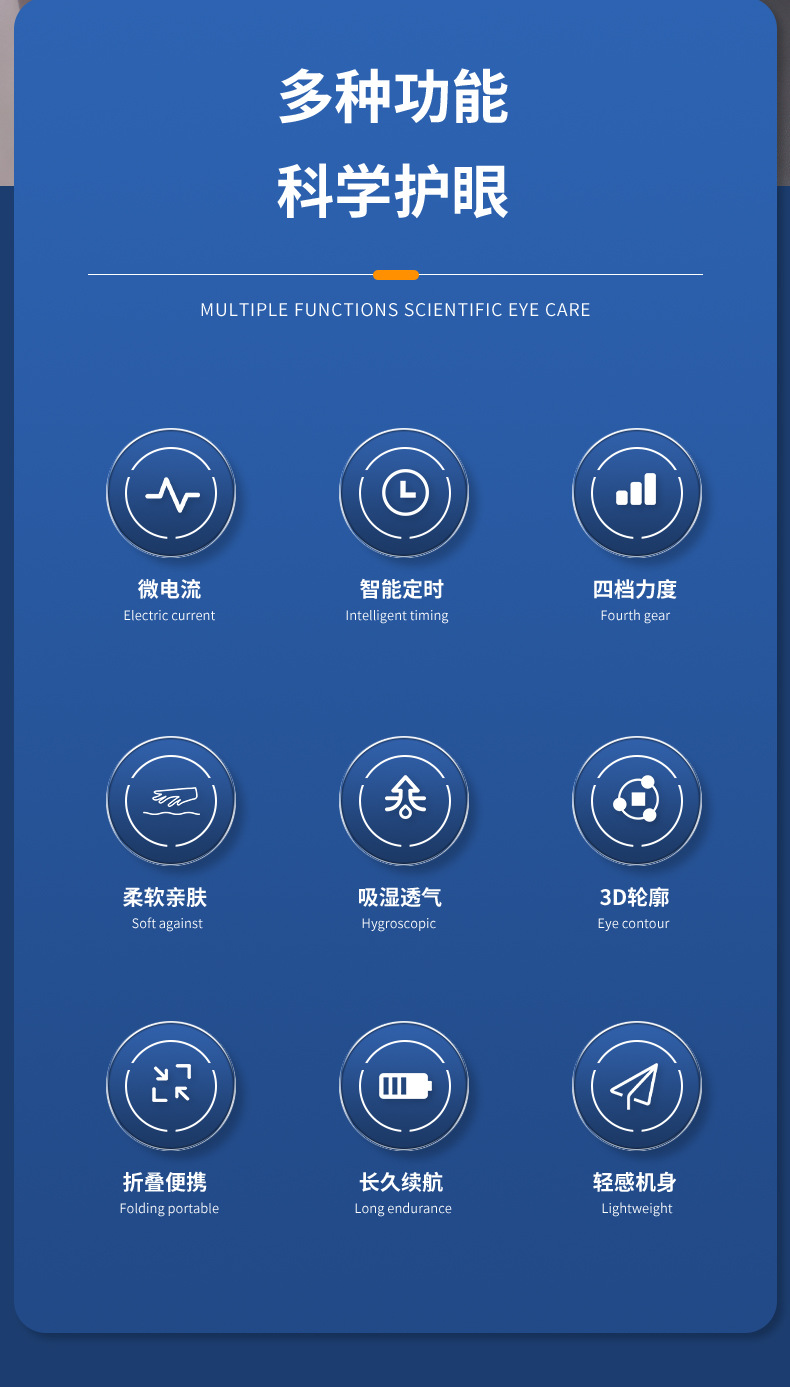 多种功能
科学护眼

MULTIPLE FUNCTIONS SCIENTIFIC EYE CARE

微电流
Electric current

智能定时
Intelligent timing

四档力度
Fourth gear

柔软亲肤
Soft against

吸湿透气
Hygroscopic

3D轮廓
Eye contour

折叠便携
Folding portable

长久续航
Long endurance

轻感机身
Lightweight