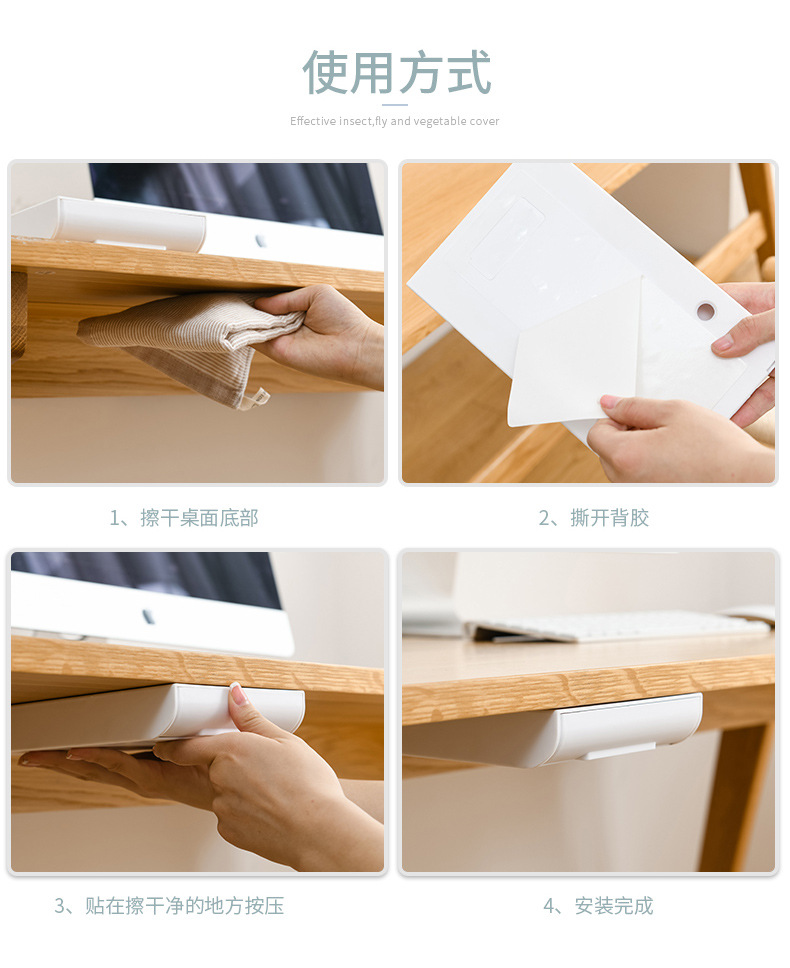 使用方式

Effective insect,fly and vegetable cover

1、擦干桌面底部

2、撕开背胶

3、贴在擦干净的地方按压

4、安装完成