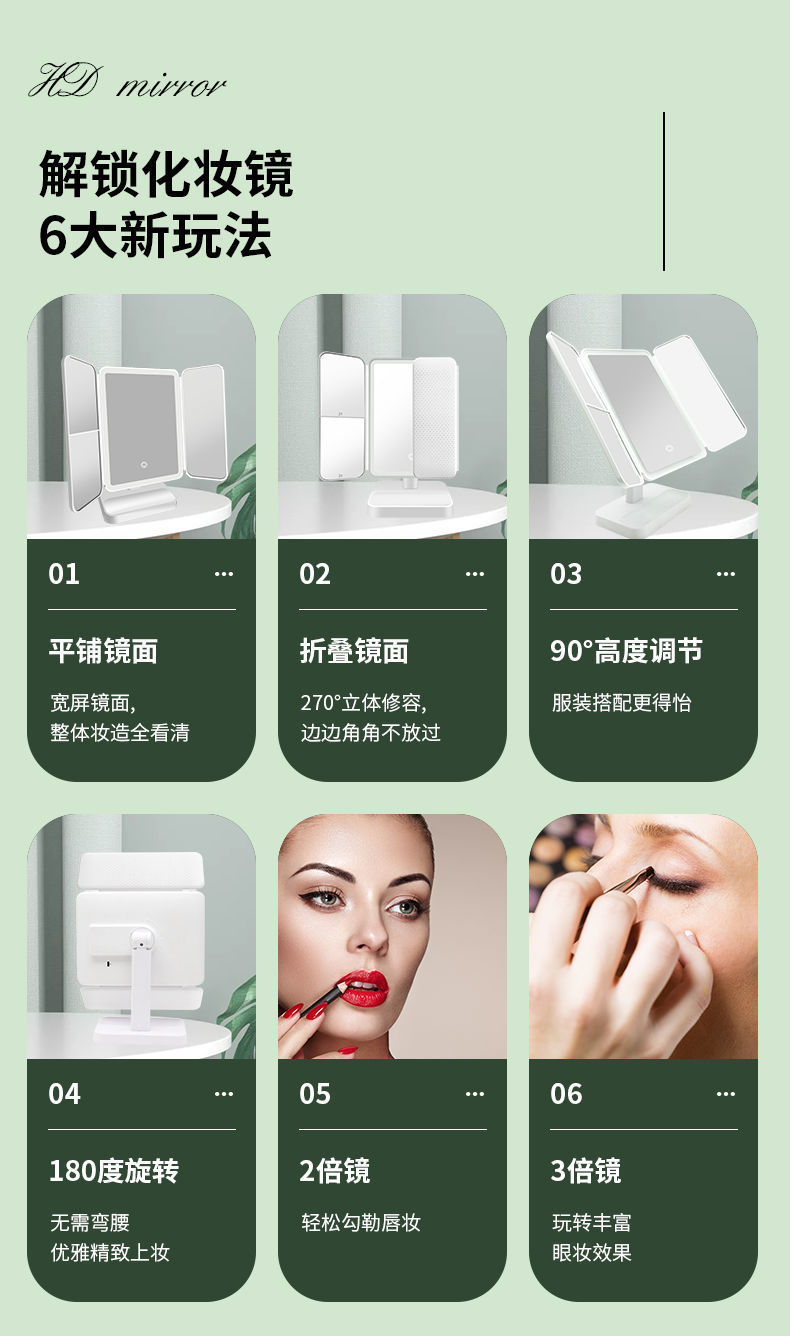 HD mirror

解锁化妆镜
6大新玩法

01 ...

平铺镜面

宽屏镜面,
整体妆造全看清

02 ...

折叠镜面

270°立体修容,
边边角角不放过

03 ...

90°高度调节

服装搭配更得怡

04 ...

180度旋转

无需弯腰
优雅精致上妆

05 ...

2倍镜

轻松勾勒唇妆

06 ...

3倍镜

玩转丰富
眼妆效果