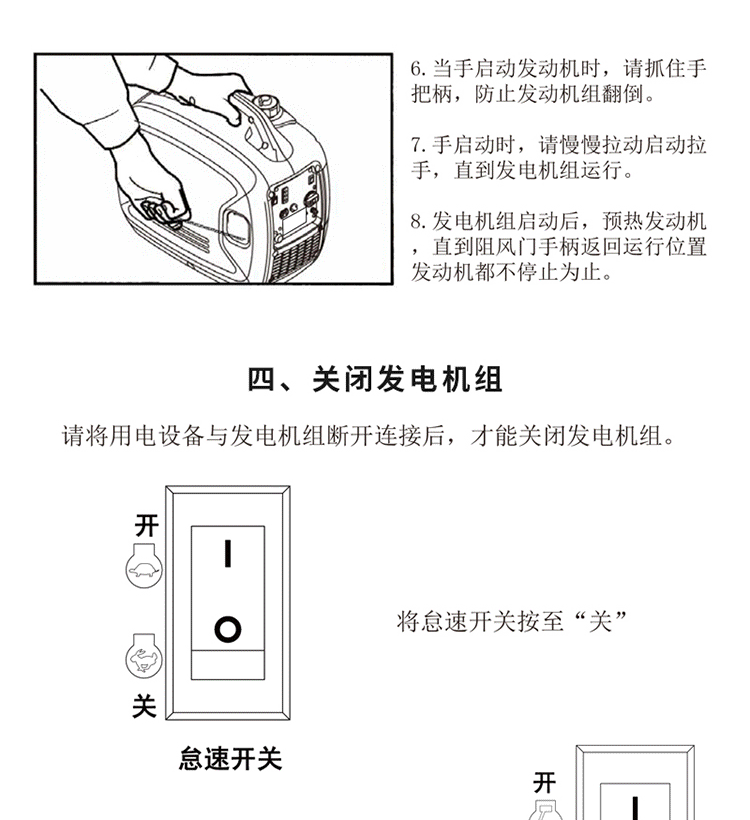 6. 当手启动发动机时，请抓住手把柄，防止发动机组翻倒。

7. 手启动时，请慢慢拉动启动拉手，直到发电机组运行。

8. 发电机组启动后，预热发动机，直到阻风门手柄返回运行位置发动机都不停止为止。

四、关闭发电机组

请将用电设备与发电机组断开连接后，才能关闭发电机组。

开

I

O

关

怠速开关

将怠速开关按至“关”

开

I