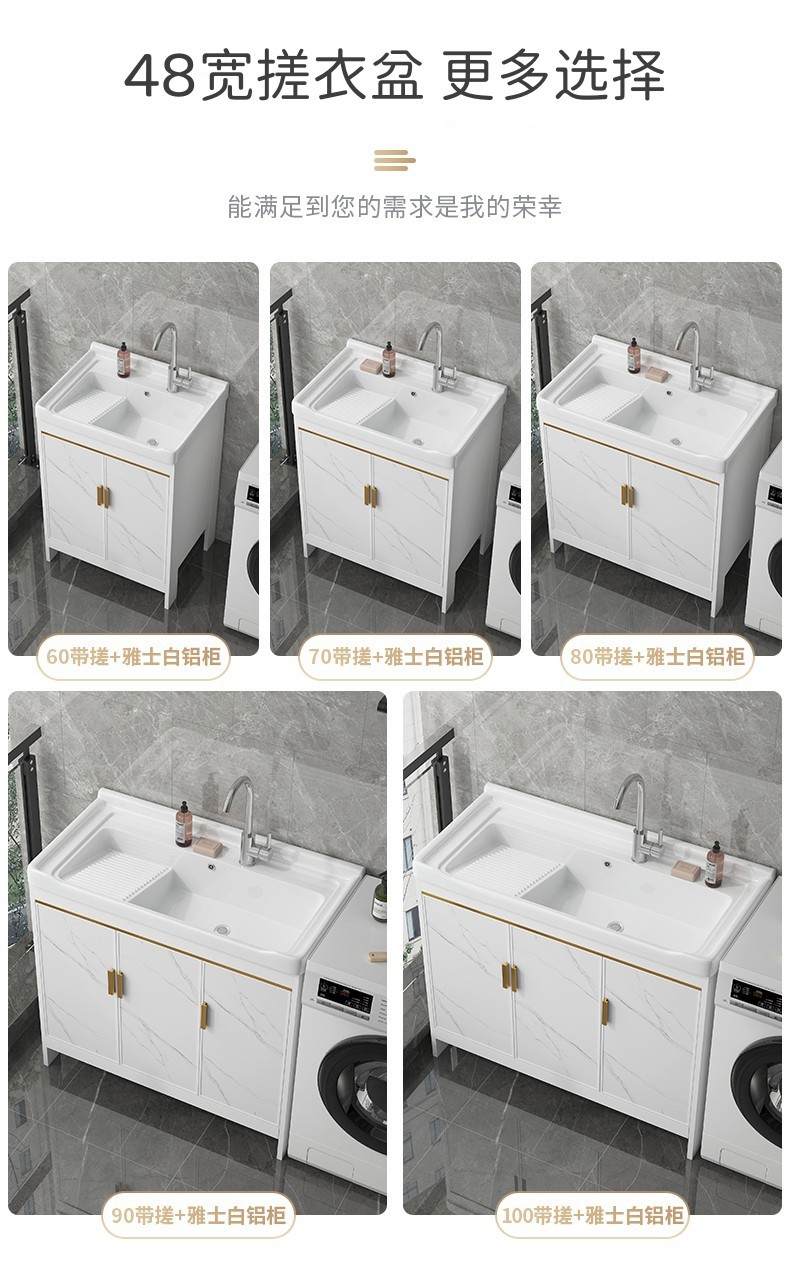 48宽搓衣盆 更多选择

能满足到您的需求是我的荣幸

60带搓+雅士白铝柜

70带搓+雅士白铝柜

80带搓+雅士白铝柜

90带搓+雅士白铝柜

100带搓+雅士白铝柜