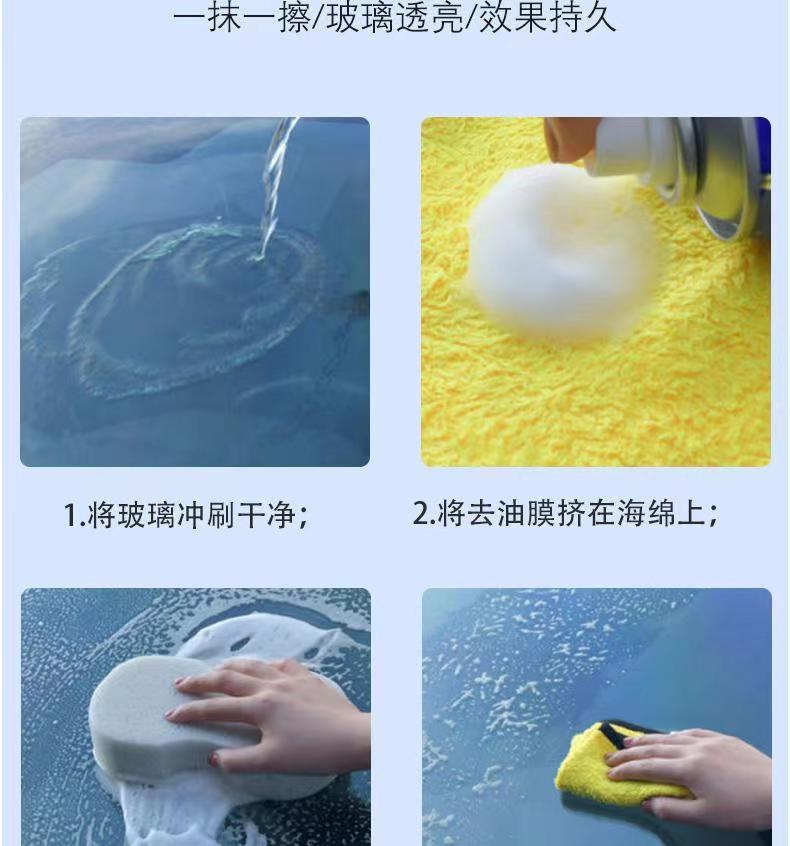 一抹一擦/玻璃透亮/效果持久

1.将玻璃冲刷干净；

2.将去油膜挤在海绵上；