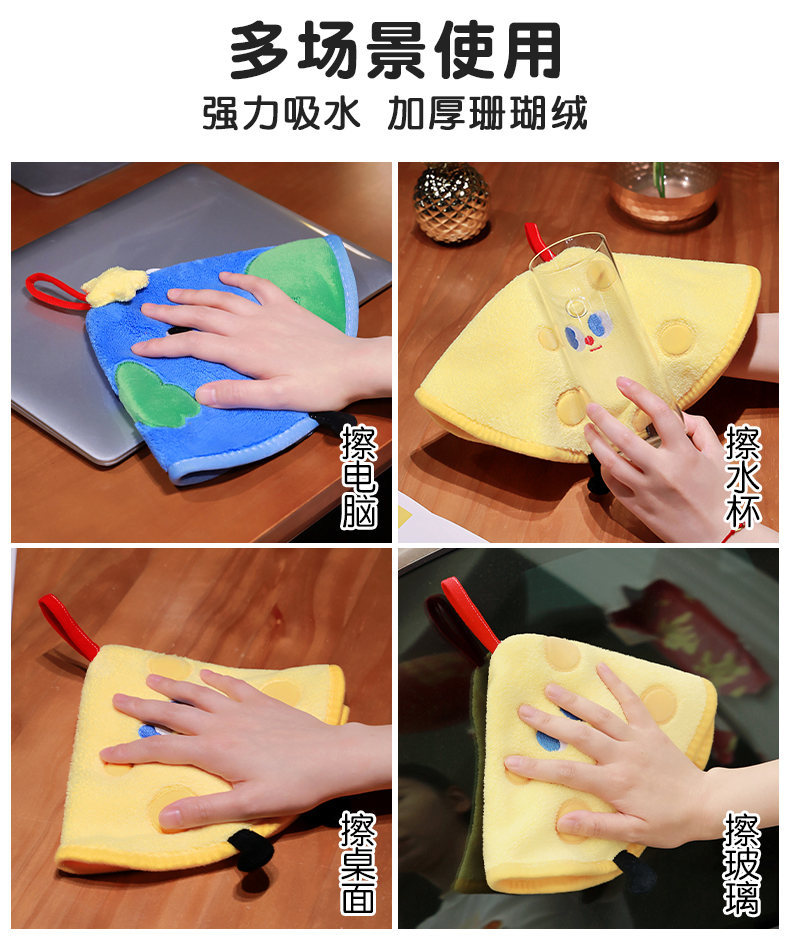 多场景使用

强力吸水 加厚珊瑚绒

擦电脑

擦水杯

擦桌面

擦玻璃