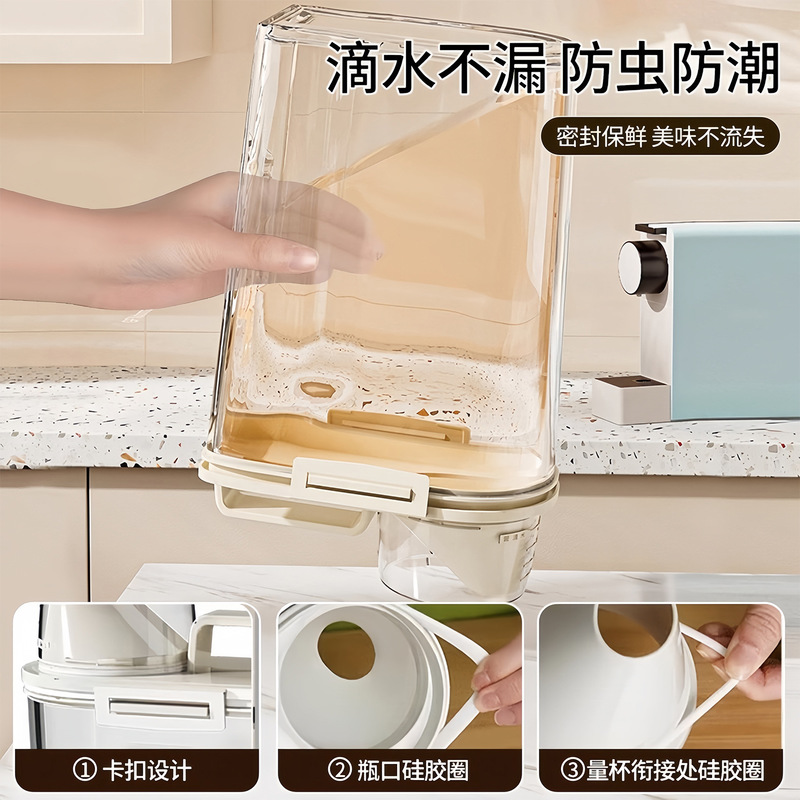 滴水不漏 防虫防潮

密封保鲜 美味不流失

① 卡扣设计

② 瓶口硅胶圈

③ 量杯衔接处硅胶圈