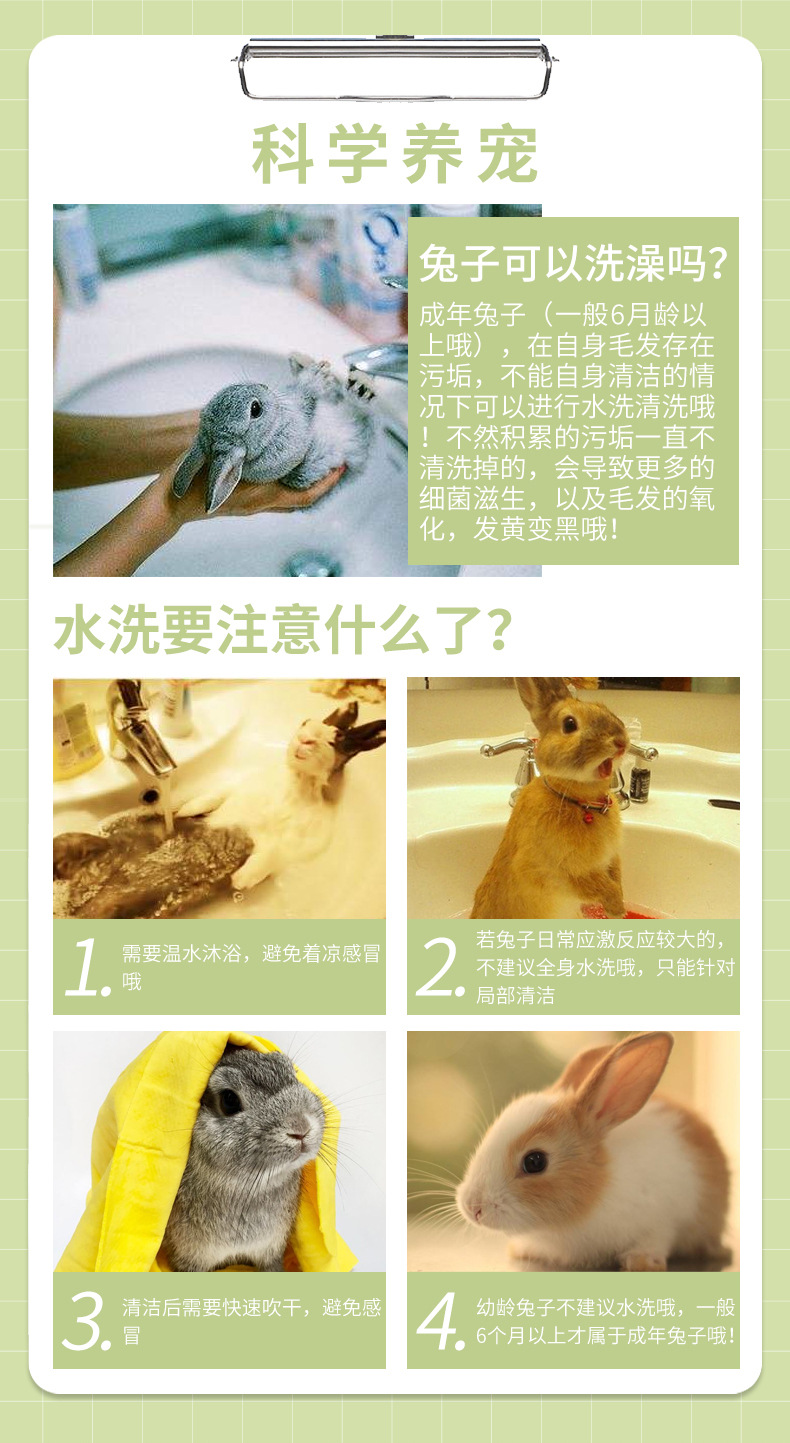 科学养宠

兔子可以洗澡吗？

成年兔子（一般6月龄以上哦），在自身毛发存在污垢，不能自身清洁的情况下可以进行水洗清洗哦！不然积累的污垢一直不清洗掉的，会导致更多的细菌滋生，以及毛发的氧化，发黄变黑哦！

水洗要注意什么了？

1. 需要温水沐浴，避免着凉感冒哦

2. 若兔子日常应激反应较大的，不建议全身水洗哦，只能针对局部清洁

3. 清洁后需要快速吹干，避免感冒

4. 幼龄兔子不建议水洗哦，一般6个月以上才属于成年兔子哦！