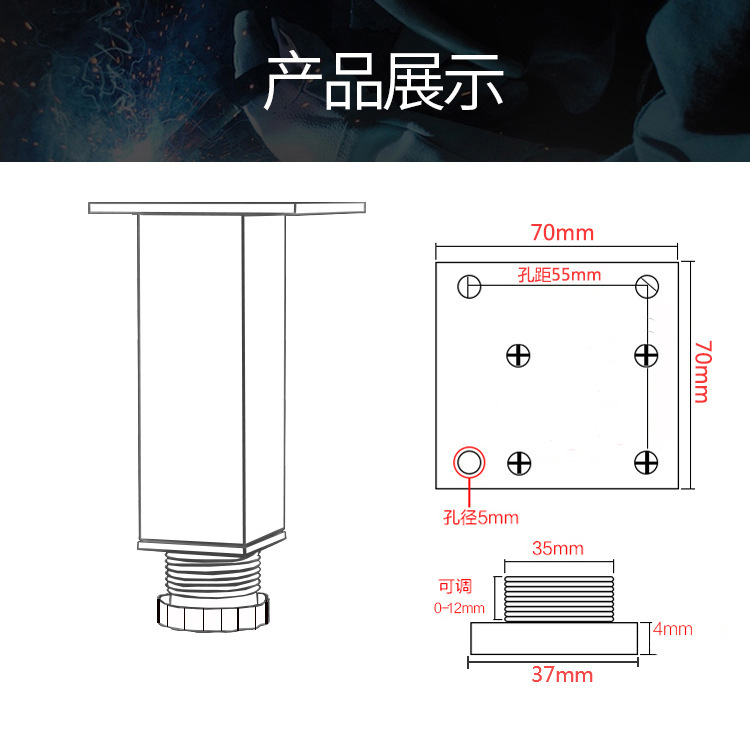 产品展示

70mm

孔距55mm

70mm

孔径5mm

35mm

可调
0-12mm

4mm

37mm