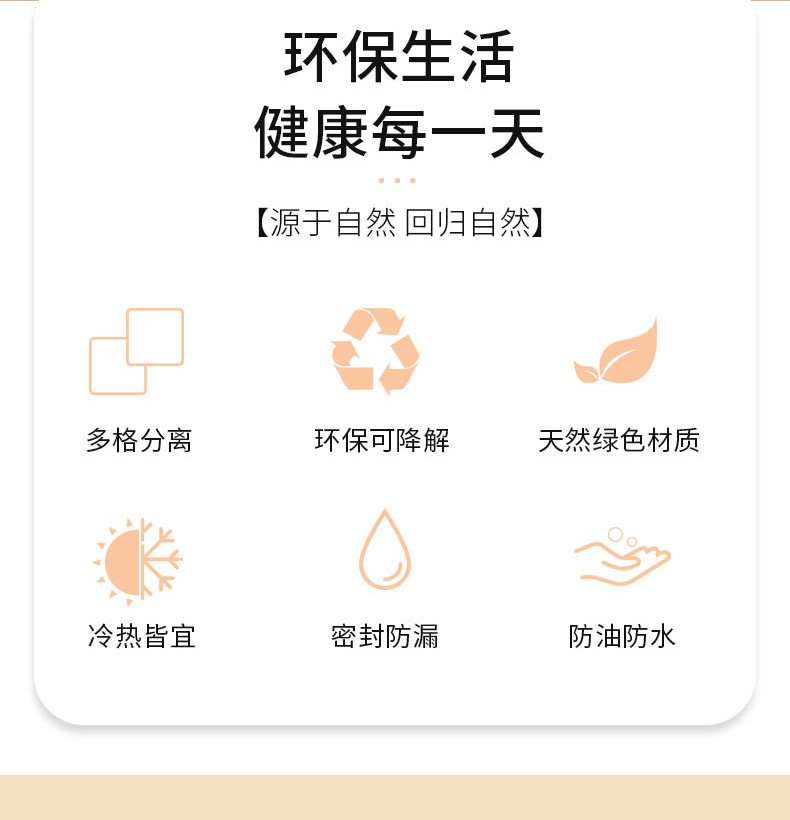 环保生活
健康每一天

【源于自然 回归自然】

多格分离

环保可降解

天然绿色材质

冷热皆宜

密封防漏

防油防水