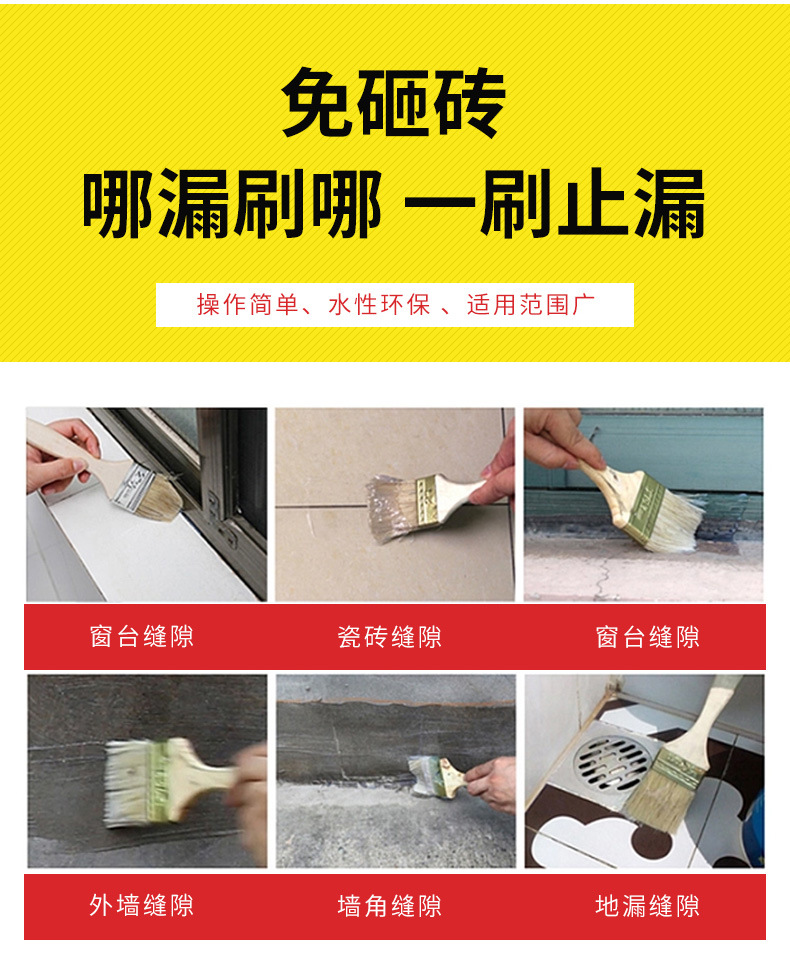 免砸砖
哪漏刷哪 一刷止漏

操作简单、水性环保 、适用范围广

窗台缝隙

瓷砖缝隙

窗台缝隙

外墙缝隙

墙角缝隙

地漏缝隙