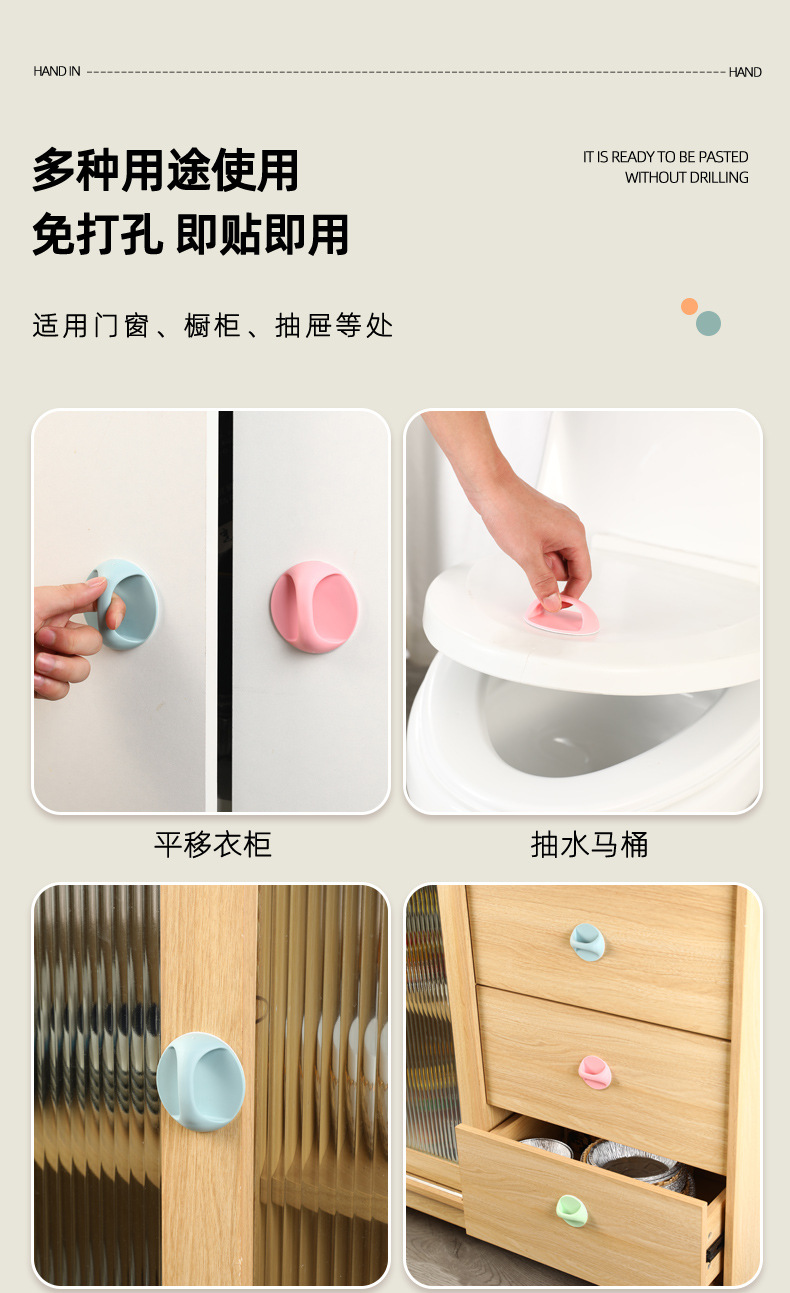 HAND IN HAND

多种用途使用
免打孔 即贴即用

IT IS READY TO BE PASTED WITHOUT DRILLING

适用门窗、橱柜、抽屉等处

平移衣柜

抽水马桶